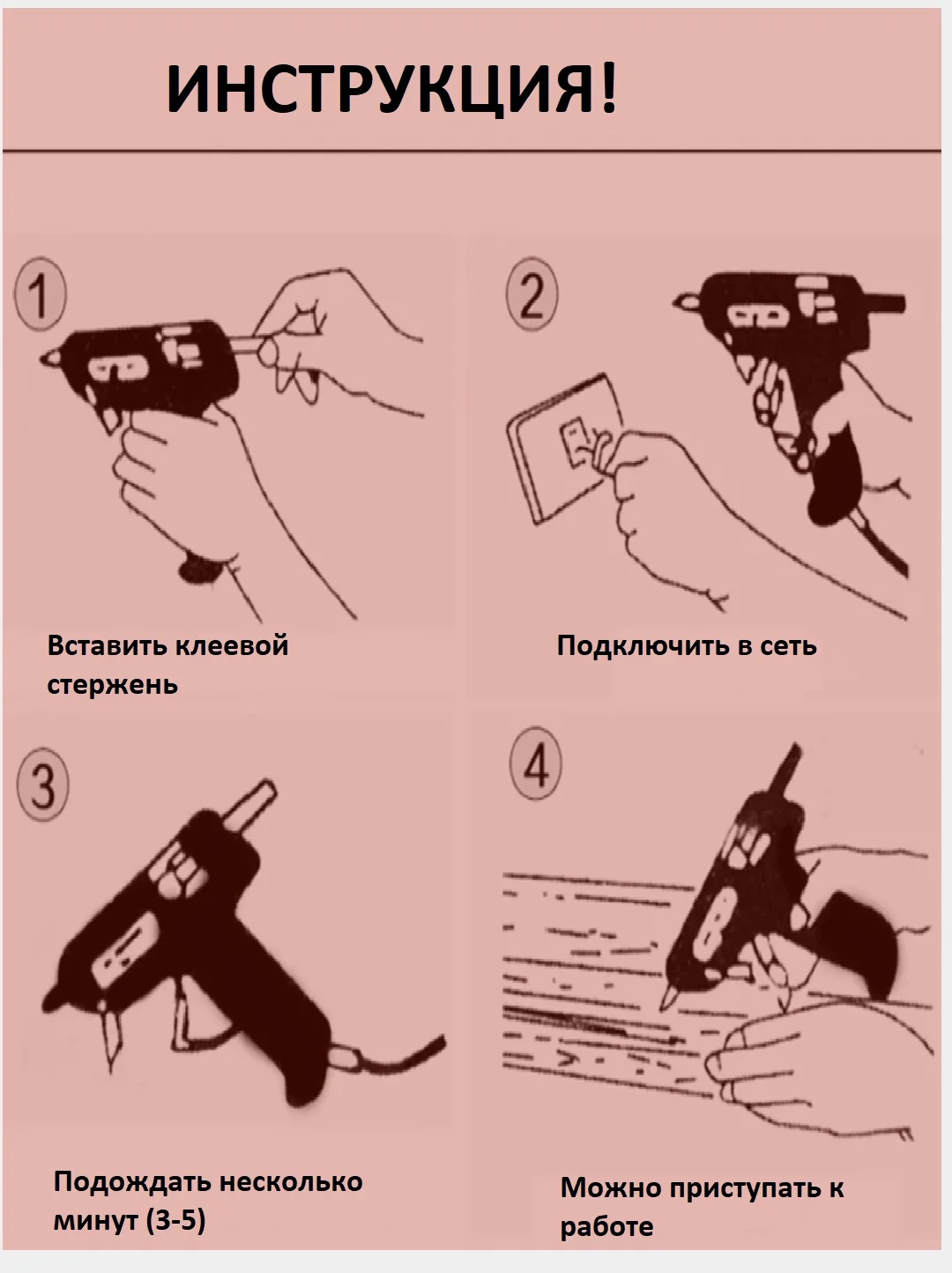 ИНСТРУКЦИЯ!

1

Вставить клеевой стержень

2

Подключить в сеть

3

Подождать несколько минут (3-5)

4

Можно приступать к работе