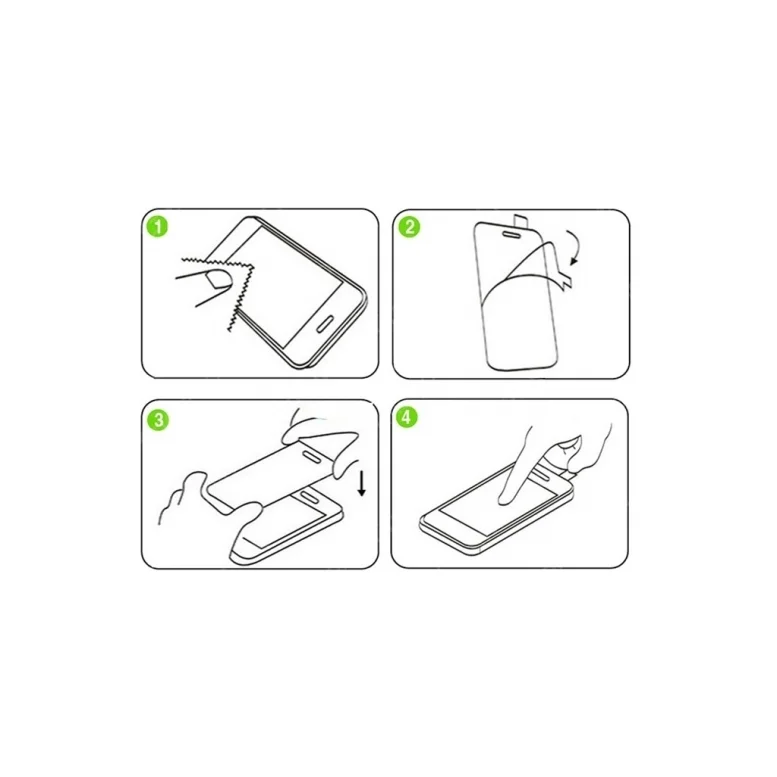 1

2

3

4