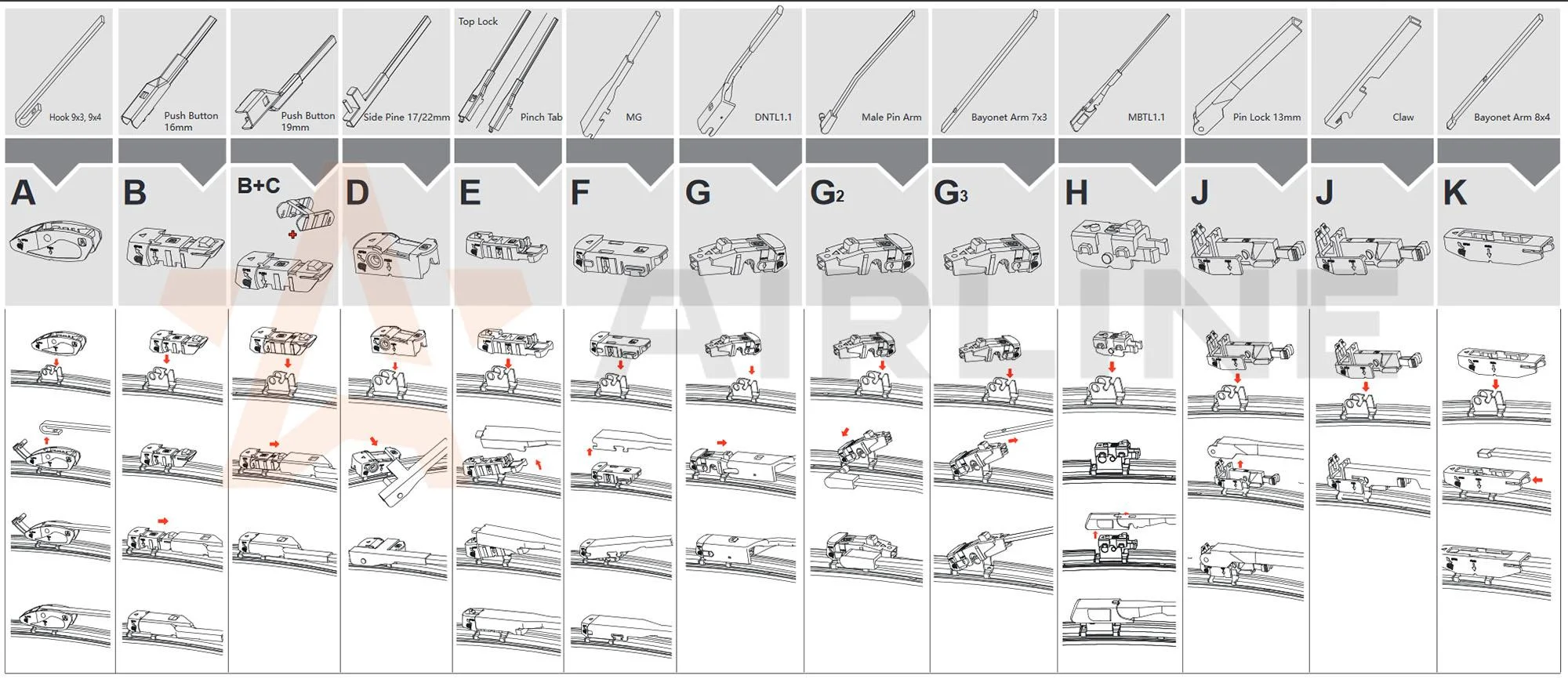 Hook 9x3, 9x4

Push Button 16mm

Push Button 19mm

Side Pine 17/22mm

Top Lock

Pinch Tab

MG

DNTL1.1

Male Pin Arm

Bayonet Arm 7x3

MBTL1.1

Pin Lock 13mm

Claw

Bayonet Arm 8x4

A

B

B+C

D

E

F

G

G2

G3

H

J

J

K

AIRLINE