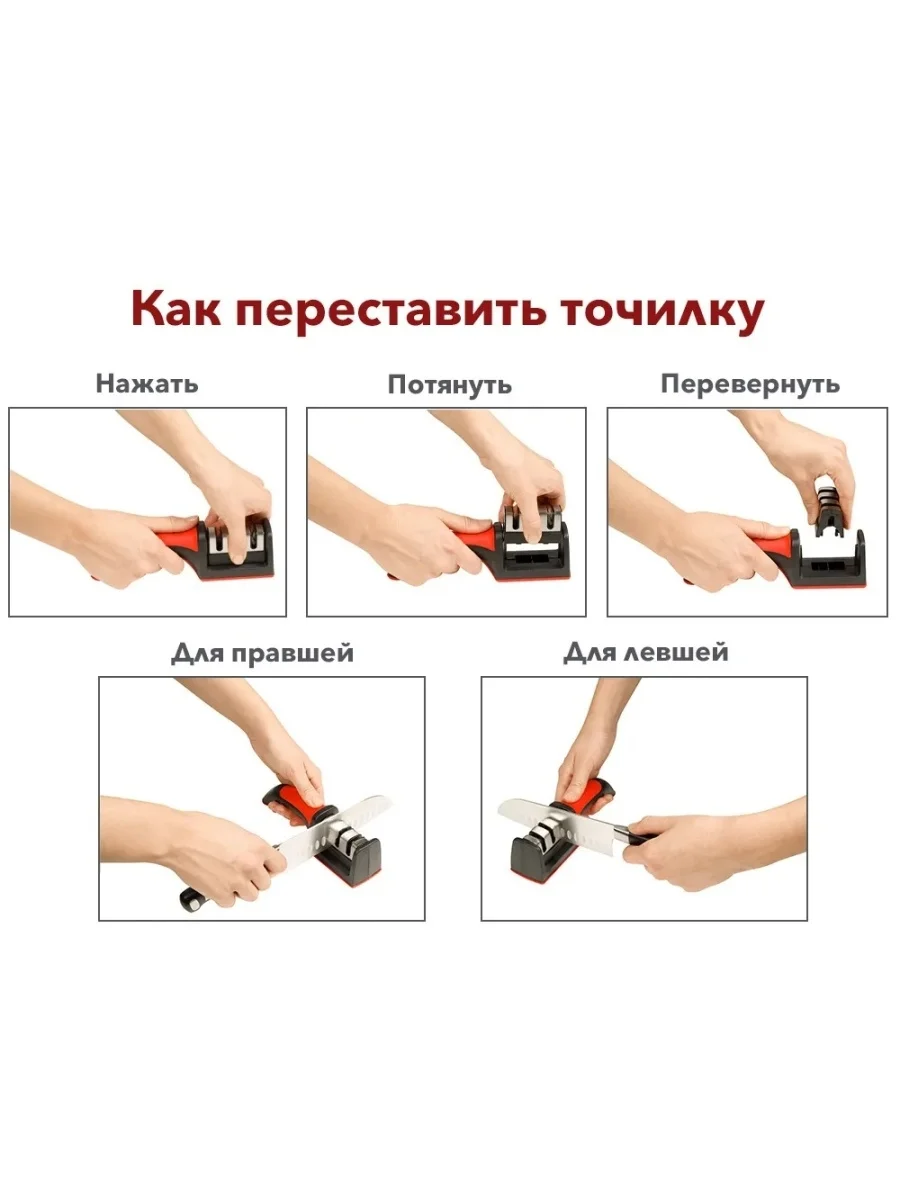 Как переставить точилку

Нажать

Потянуть

Перевернуть

Для правшей

Для левшей