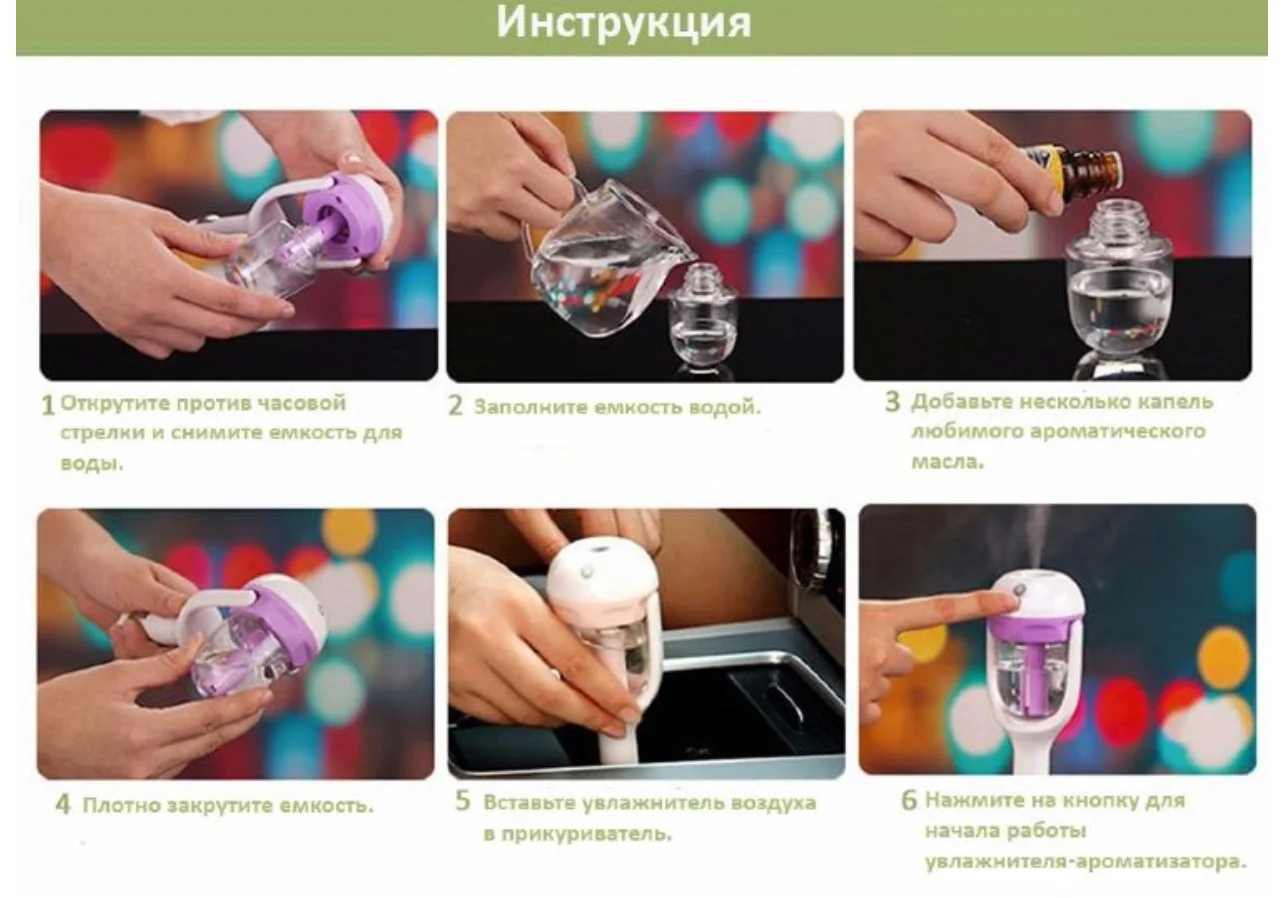 Инструкция

1 Открутите против часовой стрелки и снимите емкость для воды.

2 Заполните емкость водой.

3 Добавьте несколько капель любимого ароматического масла.

4 Плотно закрутите емкость.

5 Вставьте увлажнитель воздуха в прикуриватель.

6 Нажмите на кнопку для начала работы увлажнителя-ароматизатора.