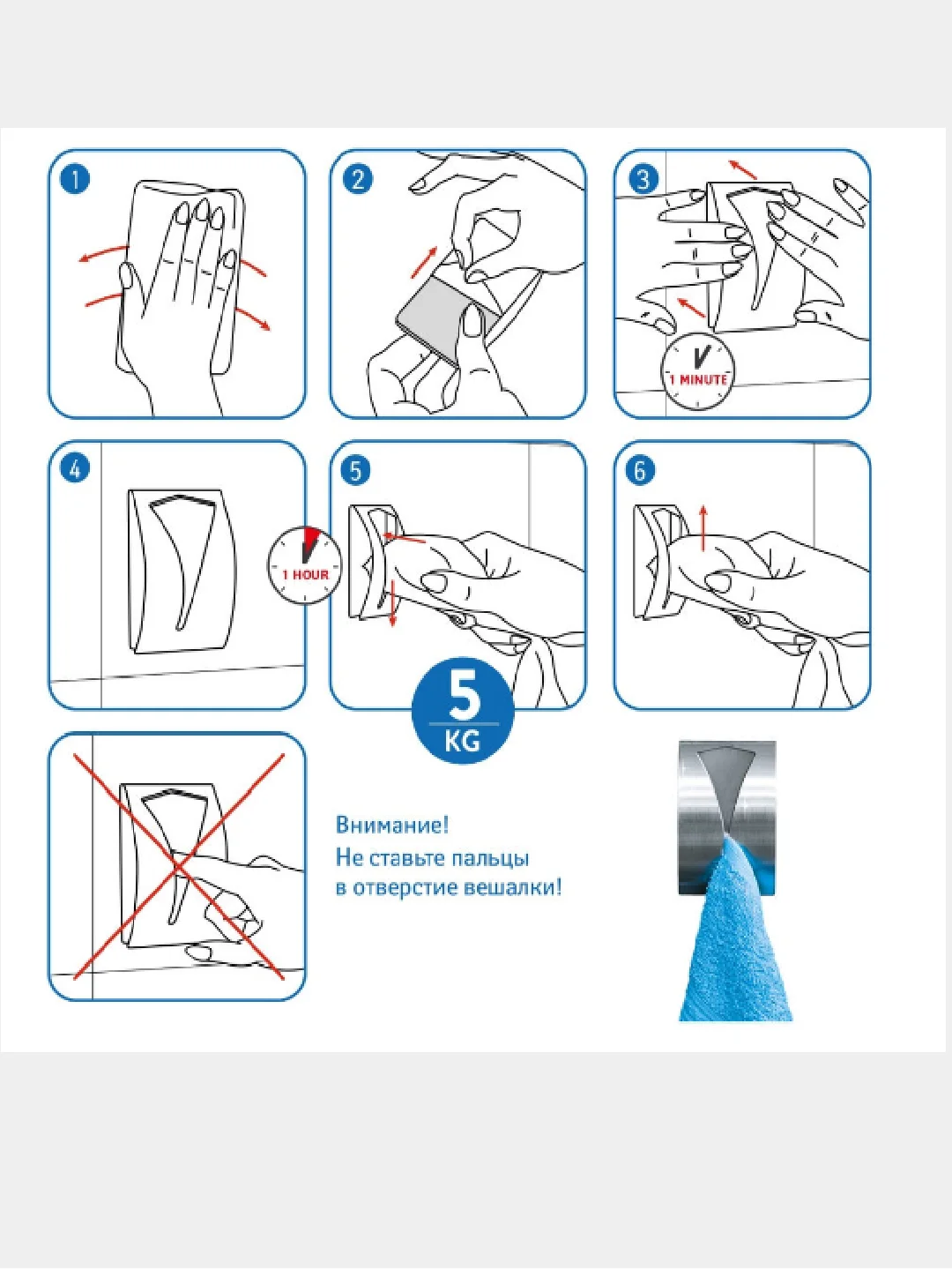 1

2

3

1 MINUTE

4

1 HOUR

5

6

5
KG

Внимание!
Не ставьте пальцы в отверстие вешалки!