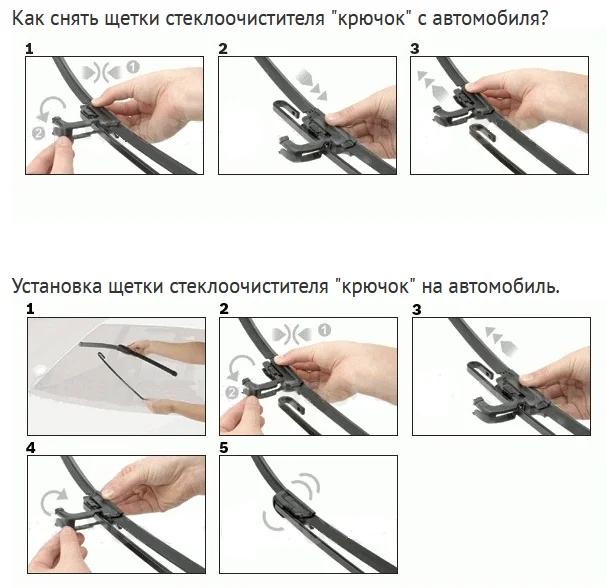 Как снять щетки стеклоочистителя "крючок" с автомобиля?

1

1

2

2

3

Установка щетки стеклоочистителя "крючок" на автомобиль.

1

2

1

2

3

4

5