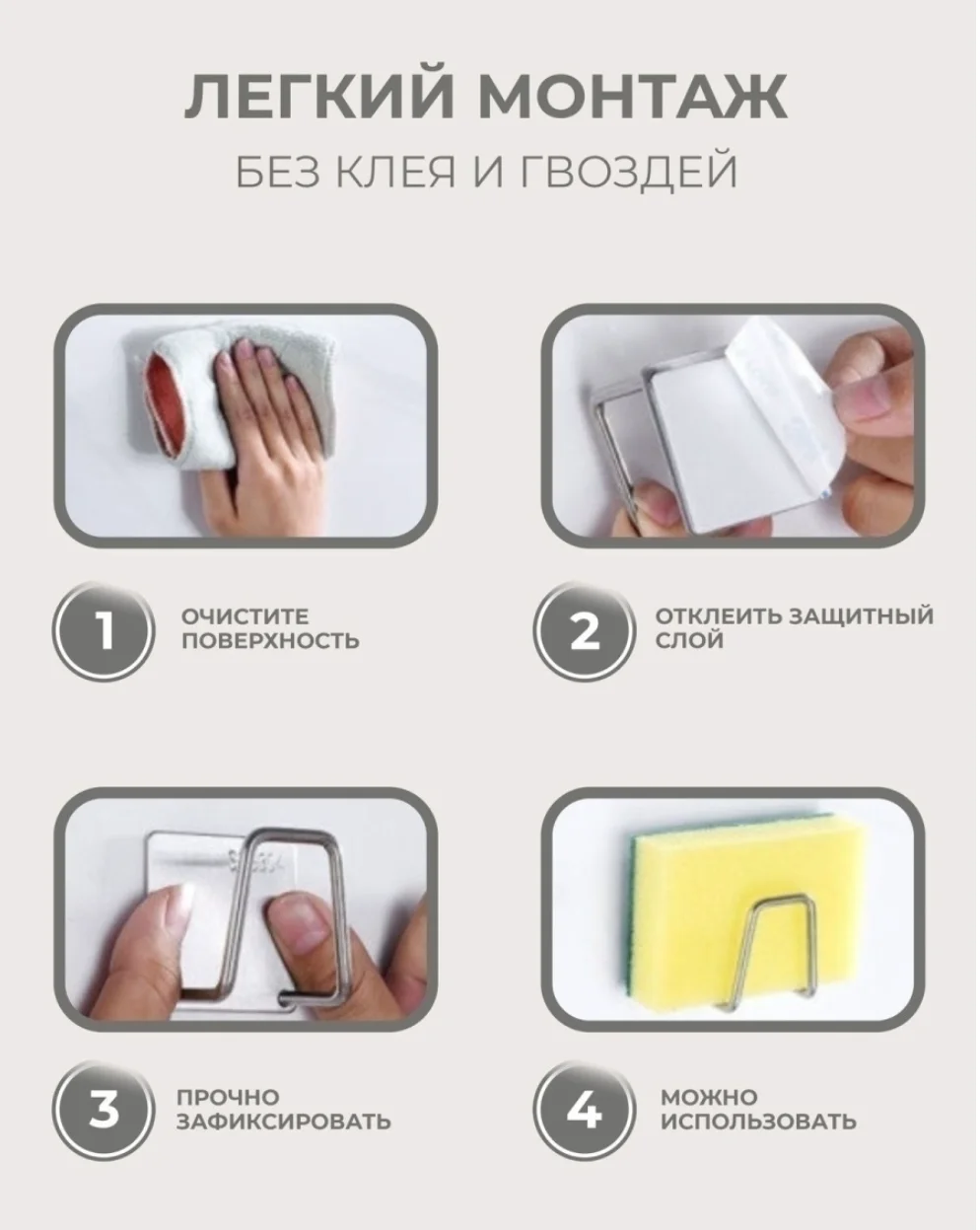 ЛЕГКИЙ МОНТАЖ
БЕЗ КЛЕЯ И ГВОЗДЕЙ

1
ОЧИСТИТЕ ПОВЕРХНОСТЬ

2
ОТКЛЕИТЬ ЗАЩИТНЫЙ СЛОЙ

3
ПРОЧНО ЗАФИКСИРОВАТЬ

4
МОЖНО ИСПОЛЬЗОВАТЬ