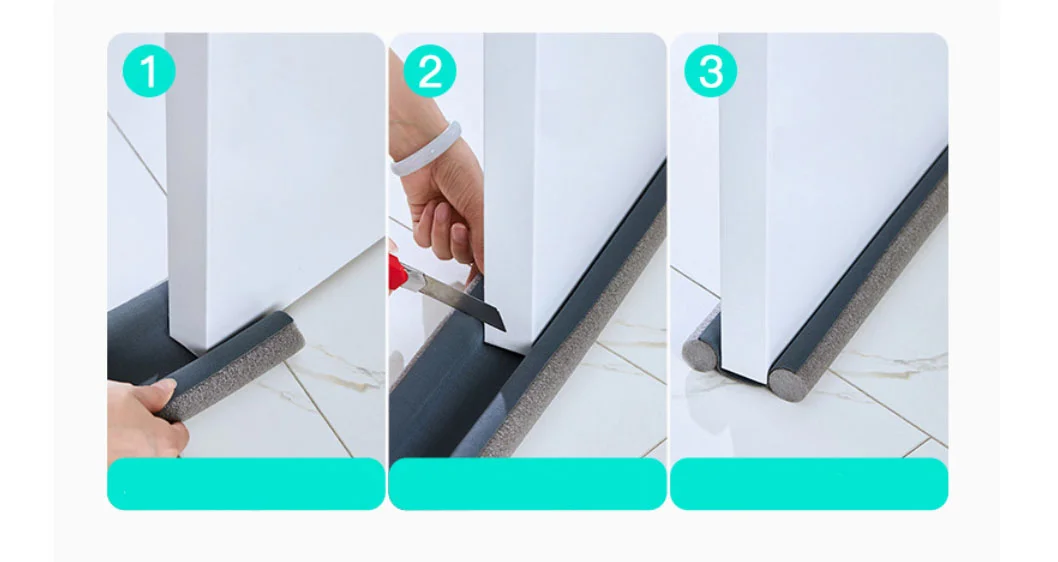 1

2

3