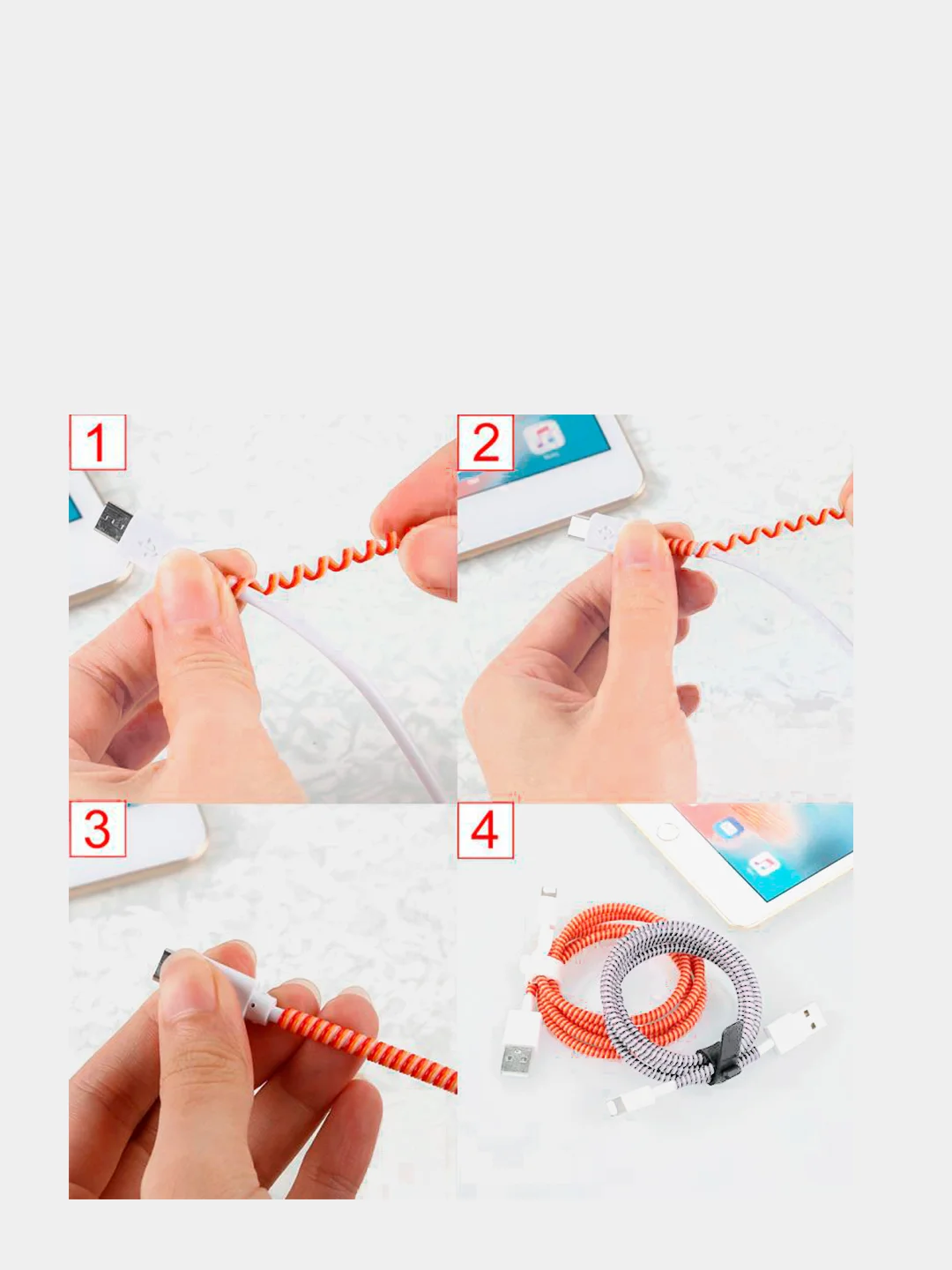 1

2

3

4