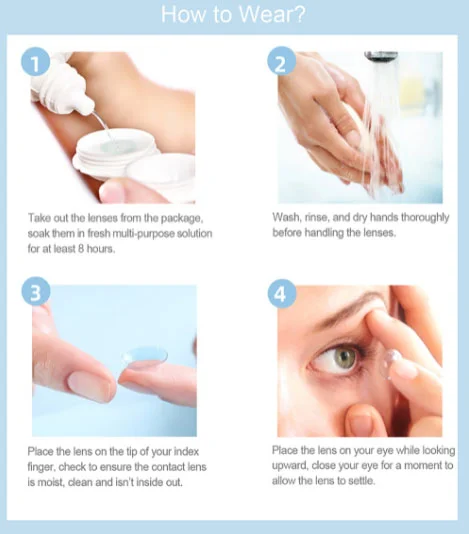 How to Wear?

1

Take out the lenses from the package, soak them in fresh multi-purpose solution for at least 8 hours.

2

Wash, rinse, and dry hands thoroughly before handling the lenses.

3

Place the lens on the tip of your index finger, check to ensure the contact lens is moist, clean and isn't inside out.

4

Place the lens on your eye while looking upward, close your eye for a moment to allow the lens to settle.