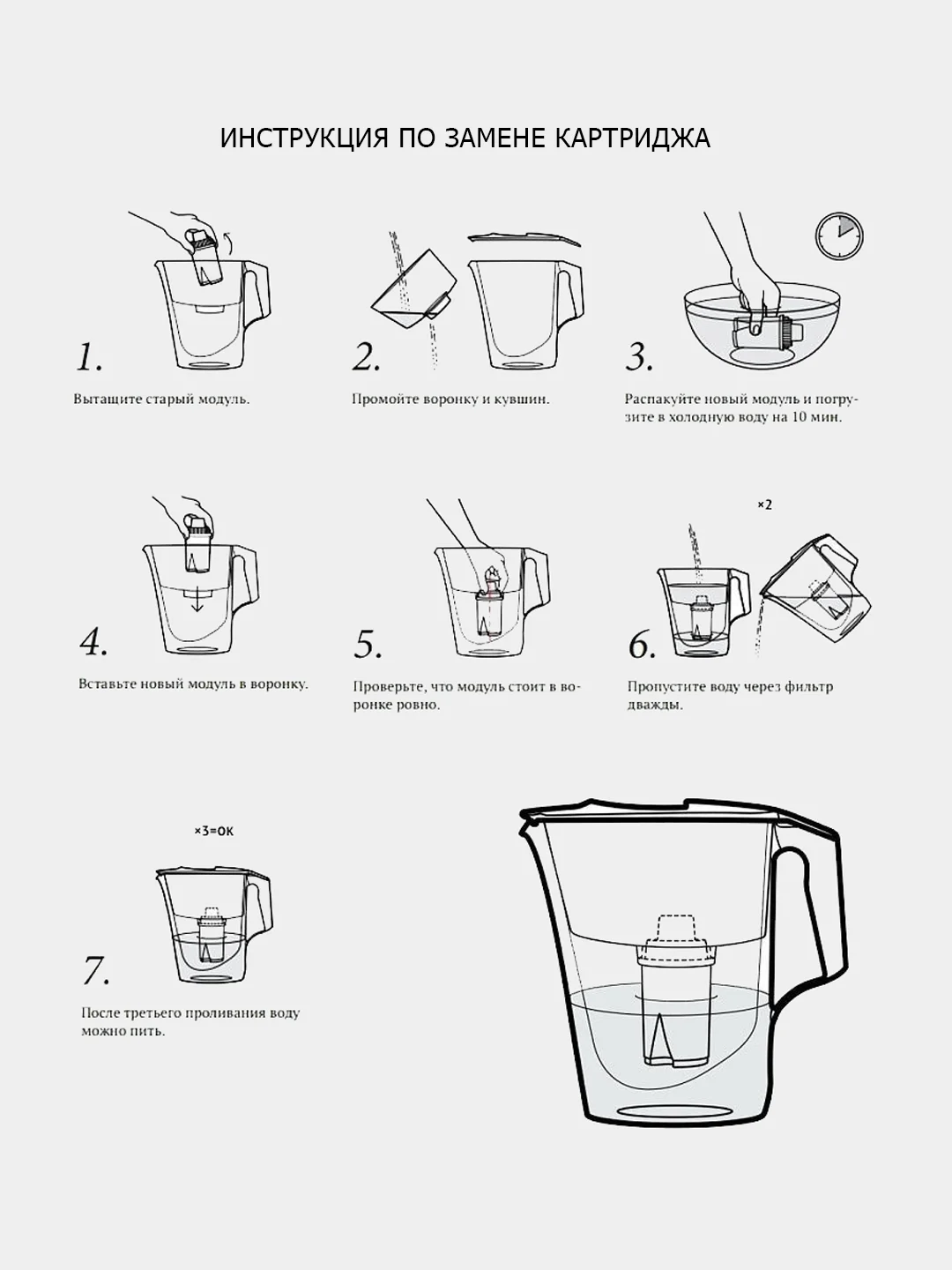 ИНСТРУКЦИЯ ПО ЗАМЕНЕ КАРТРИДЖА

1.

Вытащите старый модуль.

2.

Промойте воронку и кувшин.

3.

Распакуйте новый модуль и погрузите в холодную воду на 10 мин.

4.

Вставьте новый модуль в воронку.

5.

Проверьте, что модуль стоит в воронке ровно.

×2

6.

Пропустите воду через фильтр дважды.

×3=OK

7.

После третьего проливания воду можно пить.