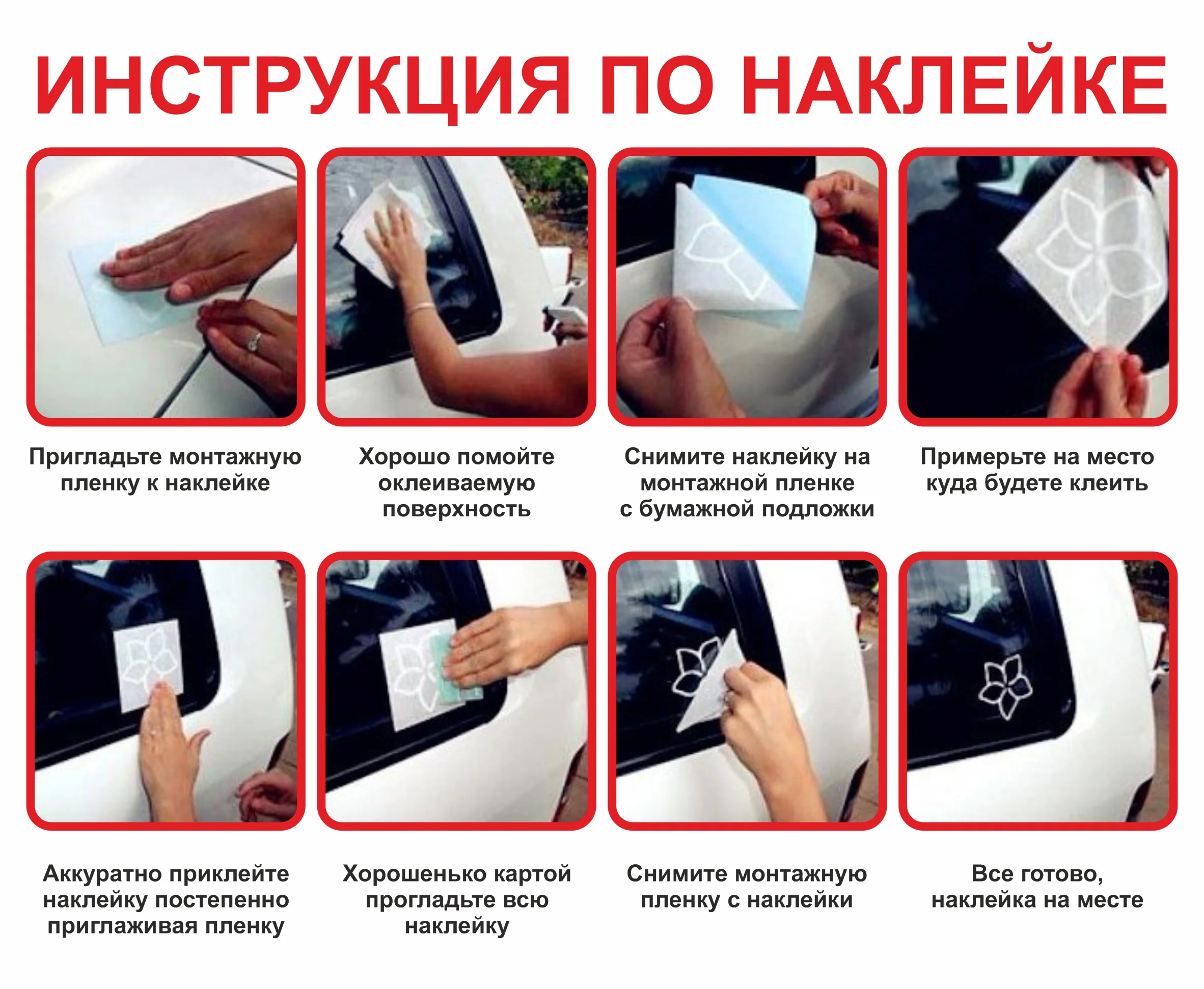 ИНСТРУКЦИЯ ПО НАКЛЕЙКЕ

Пригладьте монтажную пленку к наклейке

Хорошо помойте оклеиваемую поверхность

Снимите наклейку на монтажной пленке с бумажной подложки

Примерьте на место куда будете клеить

Аккуратно приклейте наклейку постепенно приглаживая пленку

Хорошенько картой прогладьте всю наклейку

Снимите монтажную пленку с наклейки

Все готово, наклейка на месте