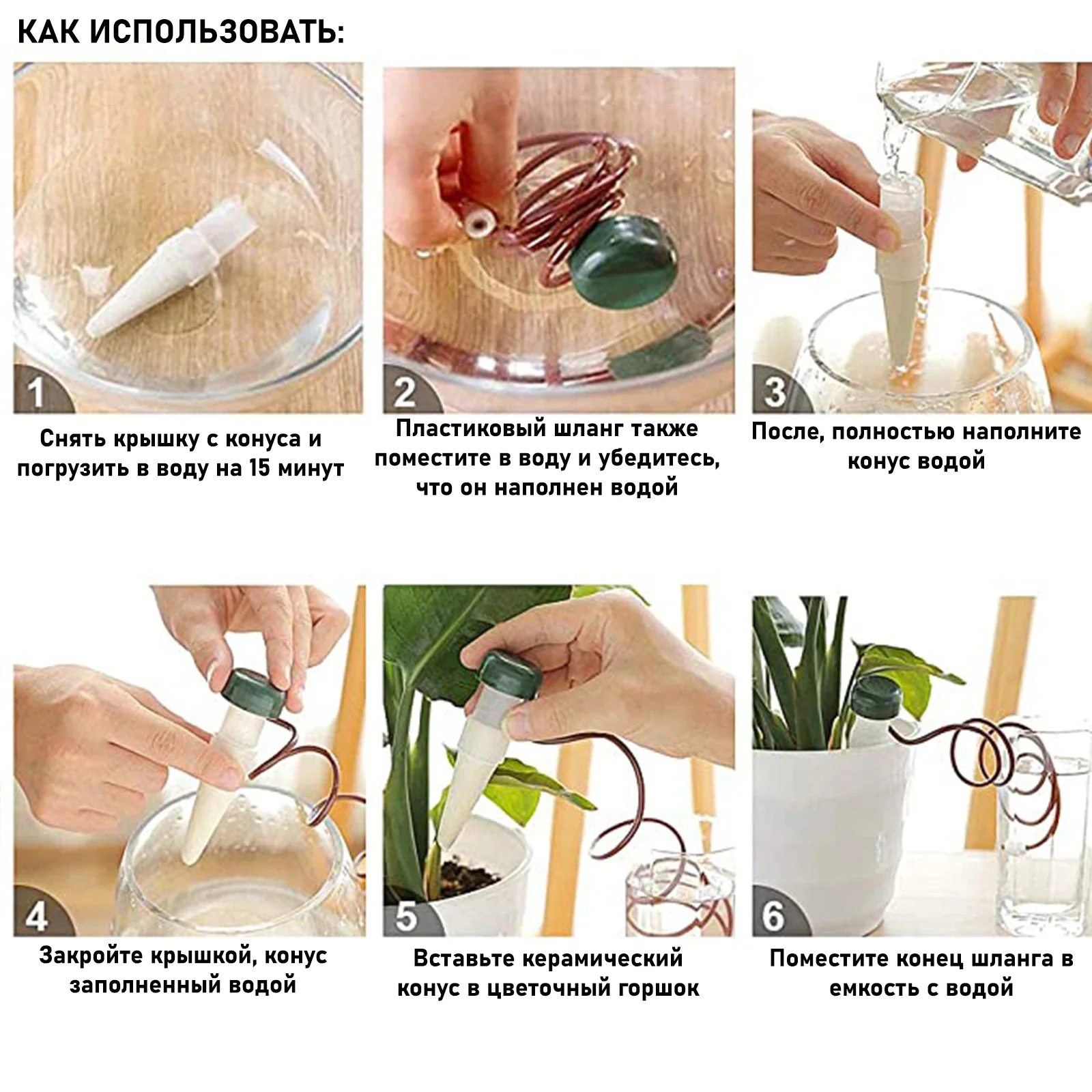 КАК ИСПОЛЬЗОВАТЬ:

1

Снять крышку с конуса и погрузить в воду на 15 минут

2

Пластиковый шланг также поместите в воду и убедитесь, что он наполнен водой

3

После, полностью наполните конус водой

4

Закройте крышкой, конус заполненный водой

5

Вставьте керамический конус в цветочный горшок

6

Поместите конец шланга в емкость с водой