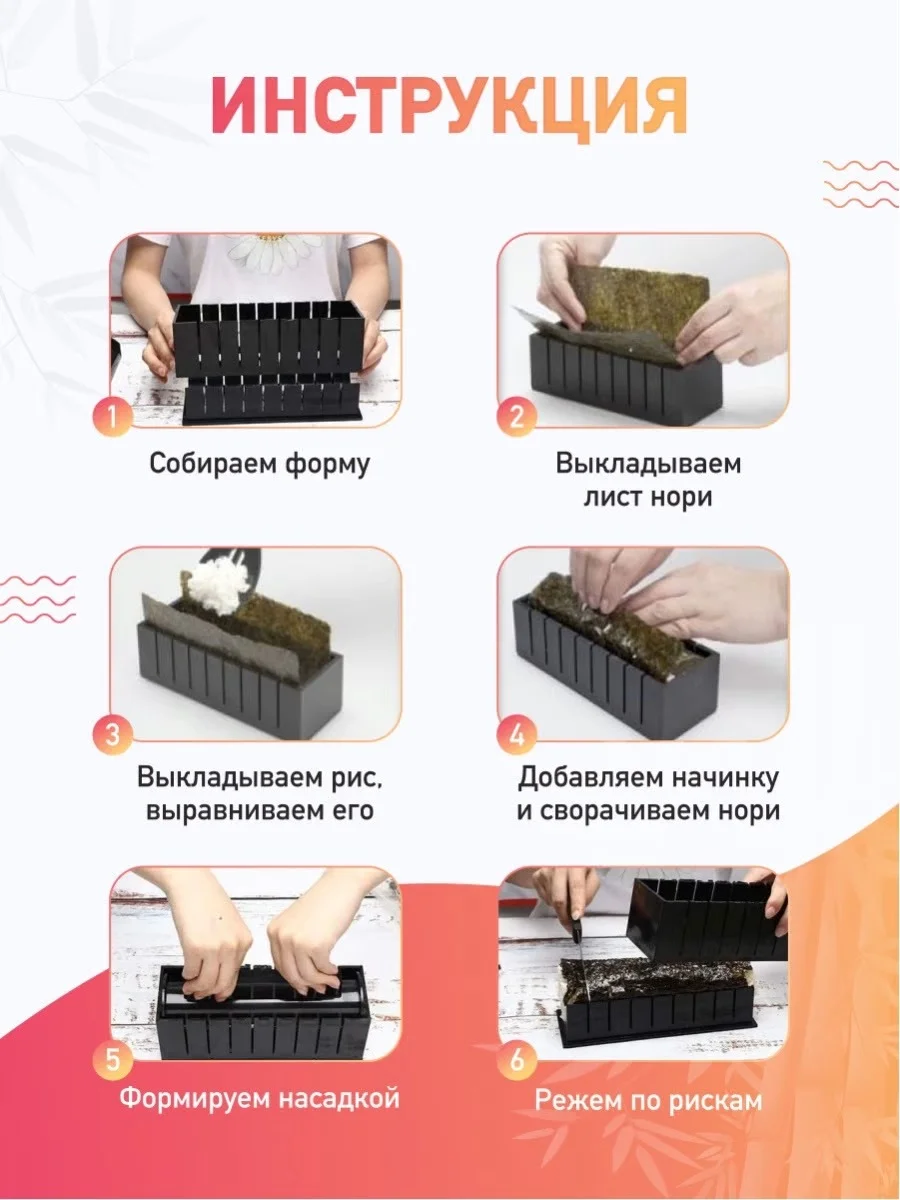 ИНСТРУКЦИЯ

1

Собираем форму

2

Выкладываем лист нори

3

Выкладываем рис, выравниваем его

4

Добавляем начинку и сворачиваем нори

5

Формируем насадкой

6

Режем по рискам