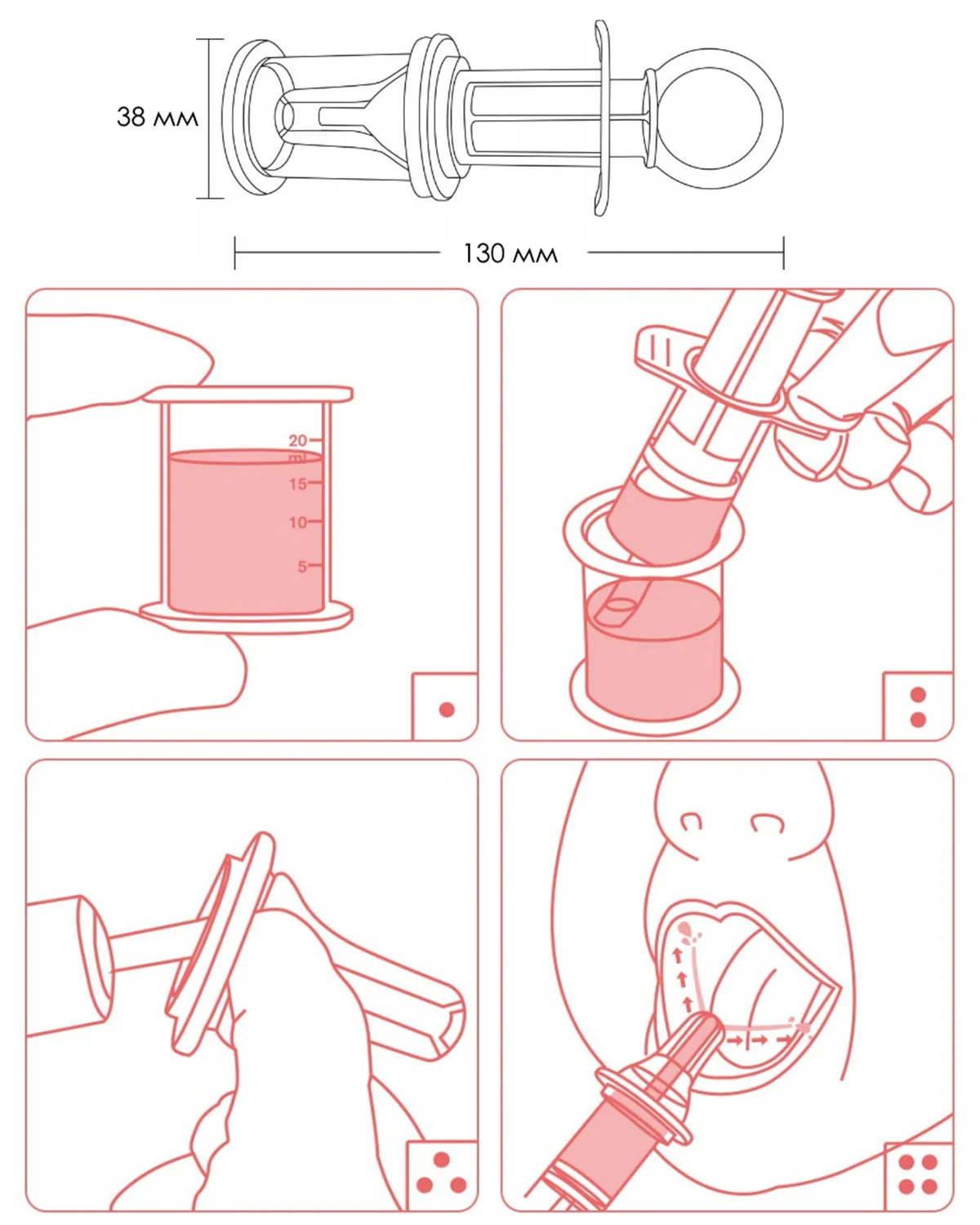 38 мм

130 мм

20
ml
15
10
5