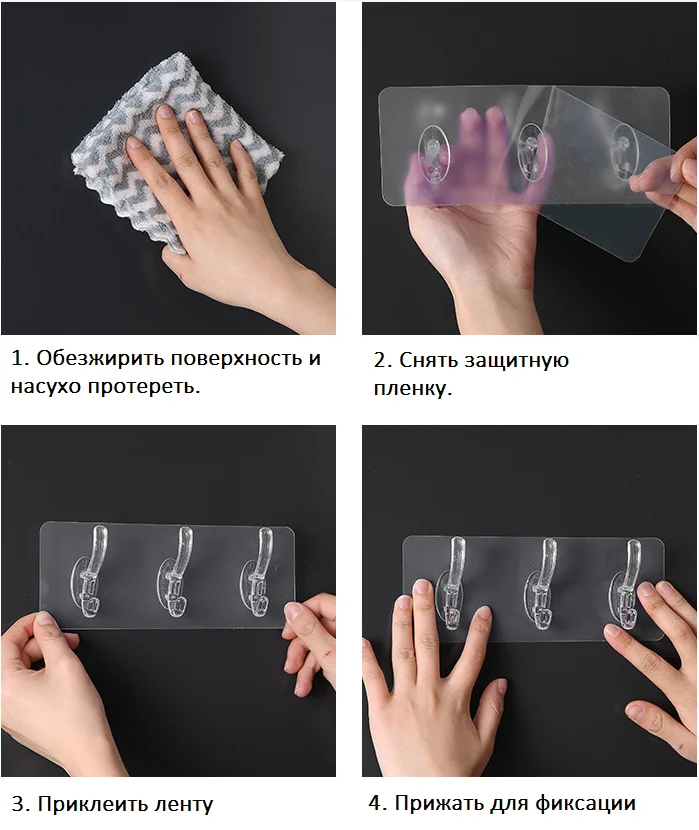 1. Обезжирить поверхность и насухо протереть.

2. Снять защитную пленку.

3. Приклеить ленту

4. Прижать для фиксации