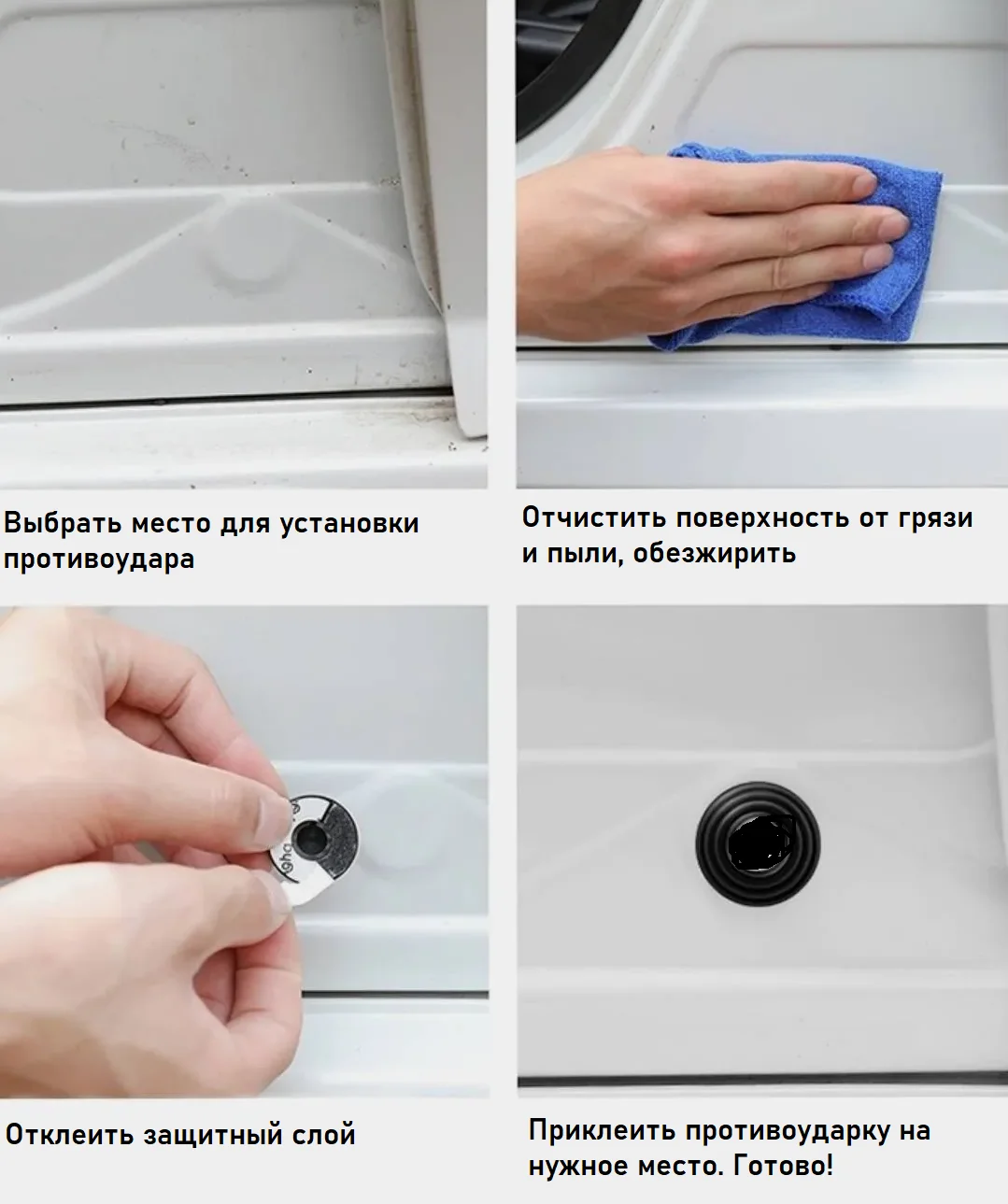 Выбрать место для установки противоудара

Отчистить поверхность от грязи и пыли, обезжирить

Отклеить защитный слой

Приклеить противоударку на нужное место. Готово!