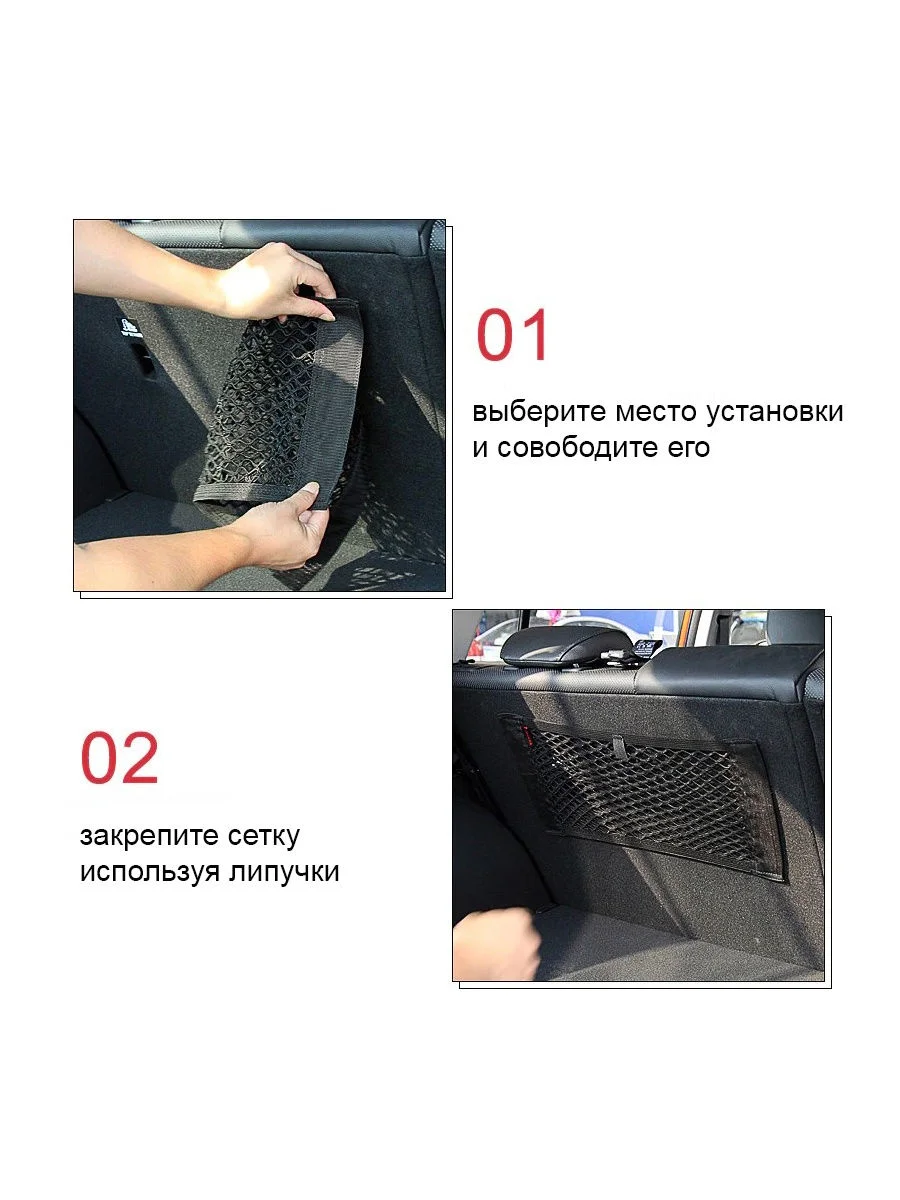 01

выберите место установки и совободите его

02

закрепите сетку используя липучки