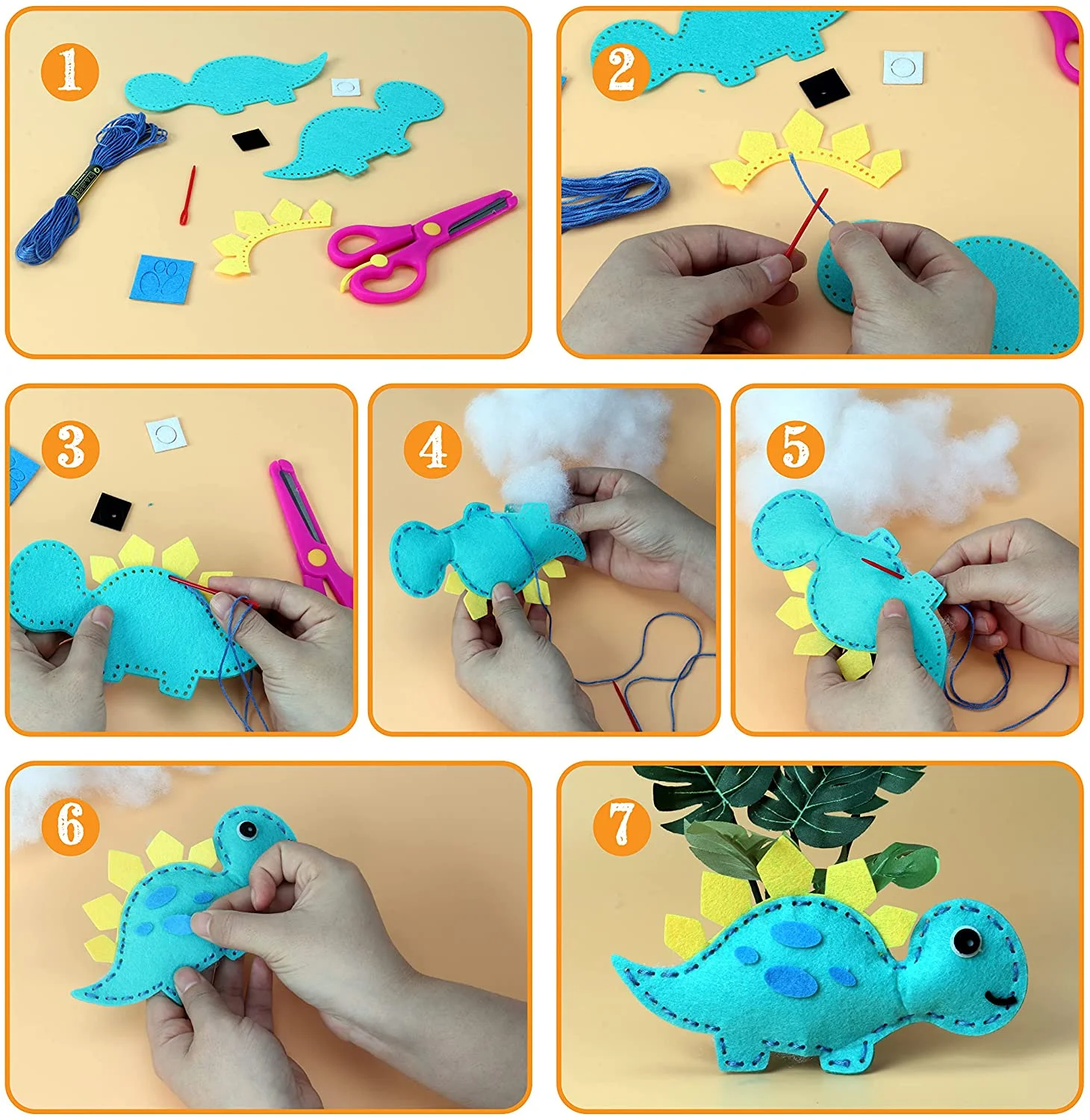 1

2

3

4

5

6

7