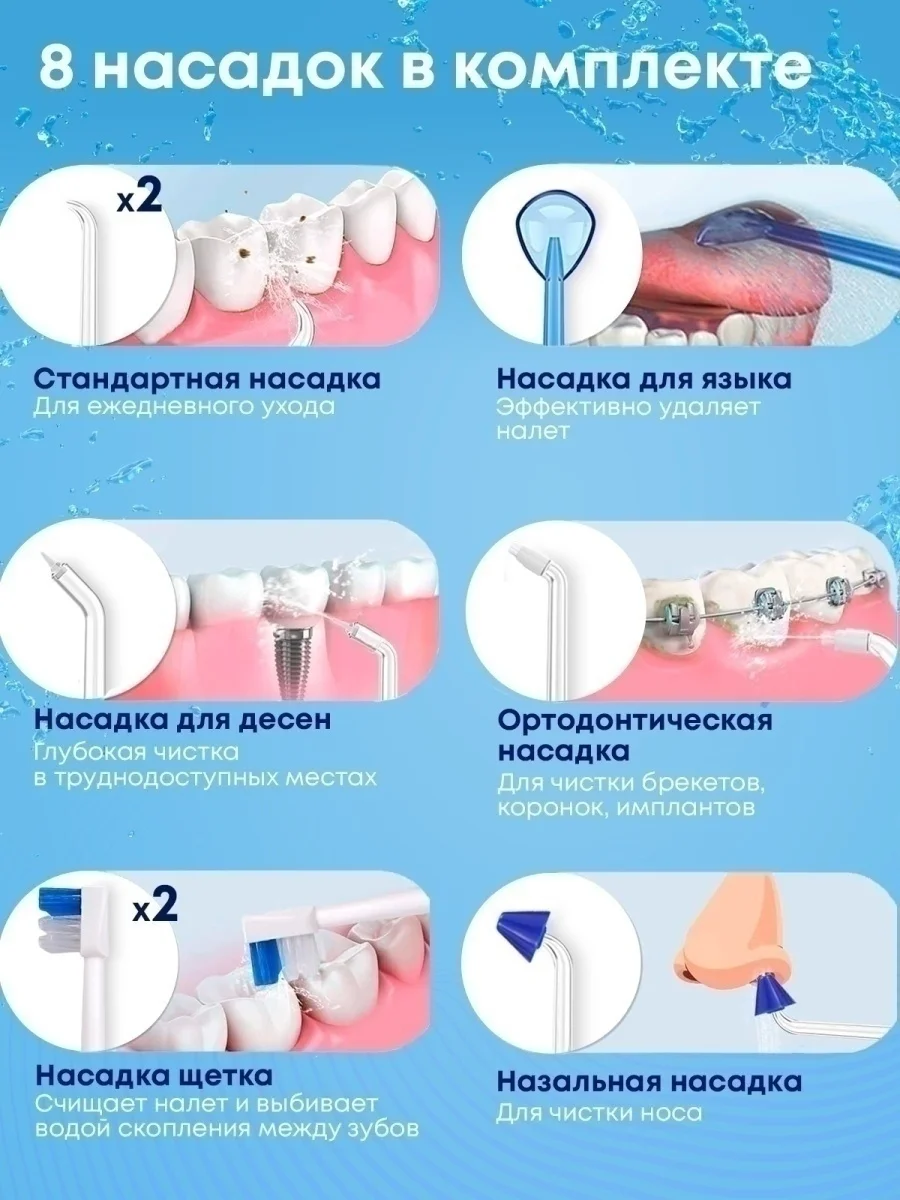 8 насадок в комплекте

x2

Стандартная насадка
Для ежедневного ухода

Насадка для языка
Эффективно удаляет налет

Насадка для десен
Глубокая чистка в труднодоступных местах

Ортодонтическая насадка
Для чистки брекетов, коронок, имплантов

x2

Насадка щетка
Счищает налет и выбивает водой скопления между зубов

Назальная насадка
Для чистки носа