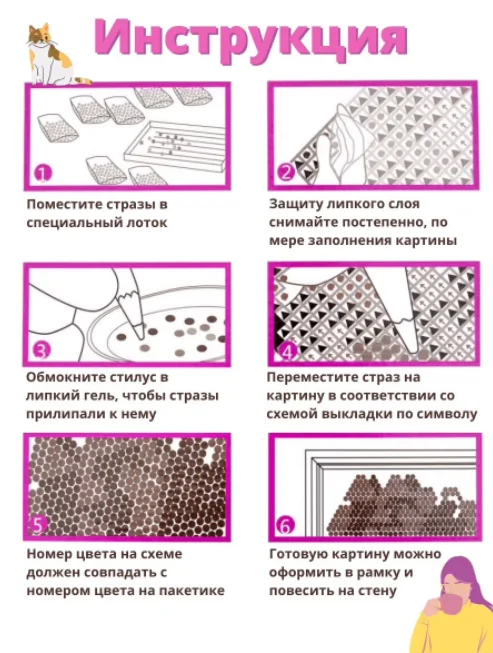 Инструкция

1

Поместите стразы в специальный лоток

2

Защиту липкого слоя снимайте постепенно, по мере заполнения картины

3

Обмокните стилус в липкий гель, чтобы стразы прилипали к нему

4

Переместите страз на картину в соответствии со схемой выкладки по символу

5

Номер цвета на схеме должен совпадать с номером цвета на пакетике

6

Готовую картину можно оформить в рамку и повесить на стену