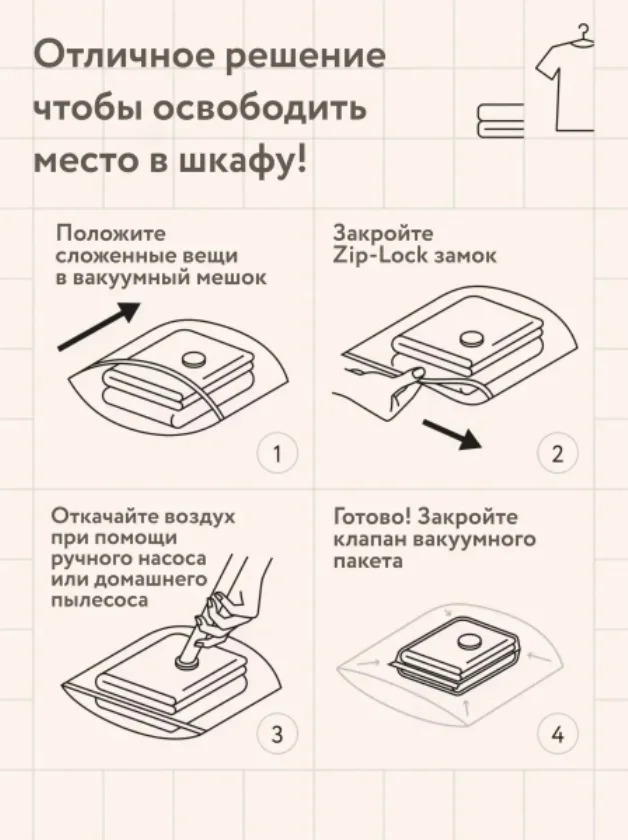 Отличное решение чтобы освободить место в шкафу!

Положите сложенные вещи в вакуумный мешок

1

Закройте Zip-Lock замок

2

Откачайте воздух при помощи ручного насоса или домашнего пылесоса

3

Готово! Закройте клапан вакуумного пакета

4