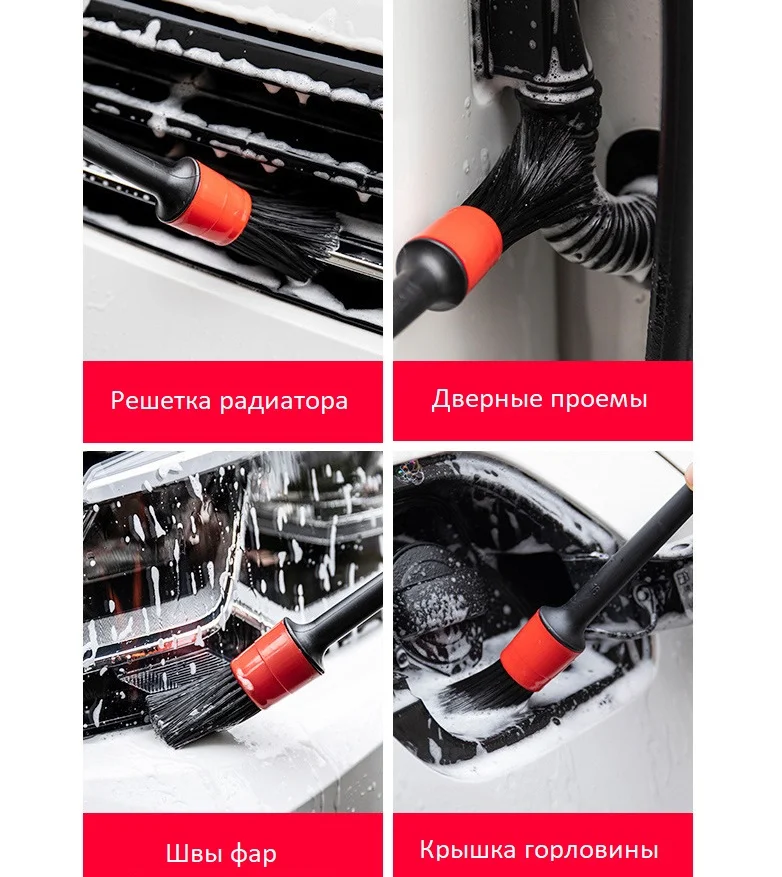 Решетка радиатора

Дверные проемы

Швы фар

Крышка горловины