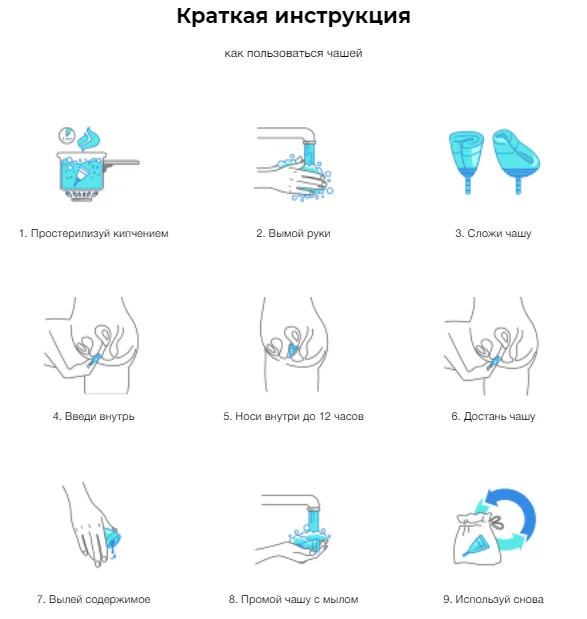 Краткая инструкция

как пользоваться чашей

1. Простерилизуй кипчением

2. Вымой руки

3. Сложи чашу

4. Введи внутрь

5. Носи внутри до 12 часов

6. Достань чашу

7. Вылей содержимое

8. Промой чашу с мылом

9. Используй снова