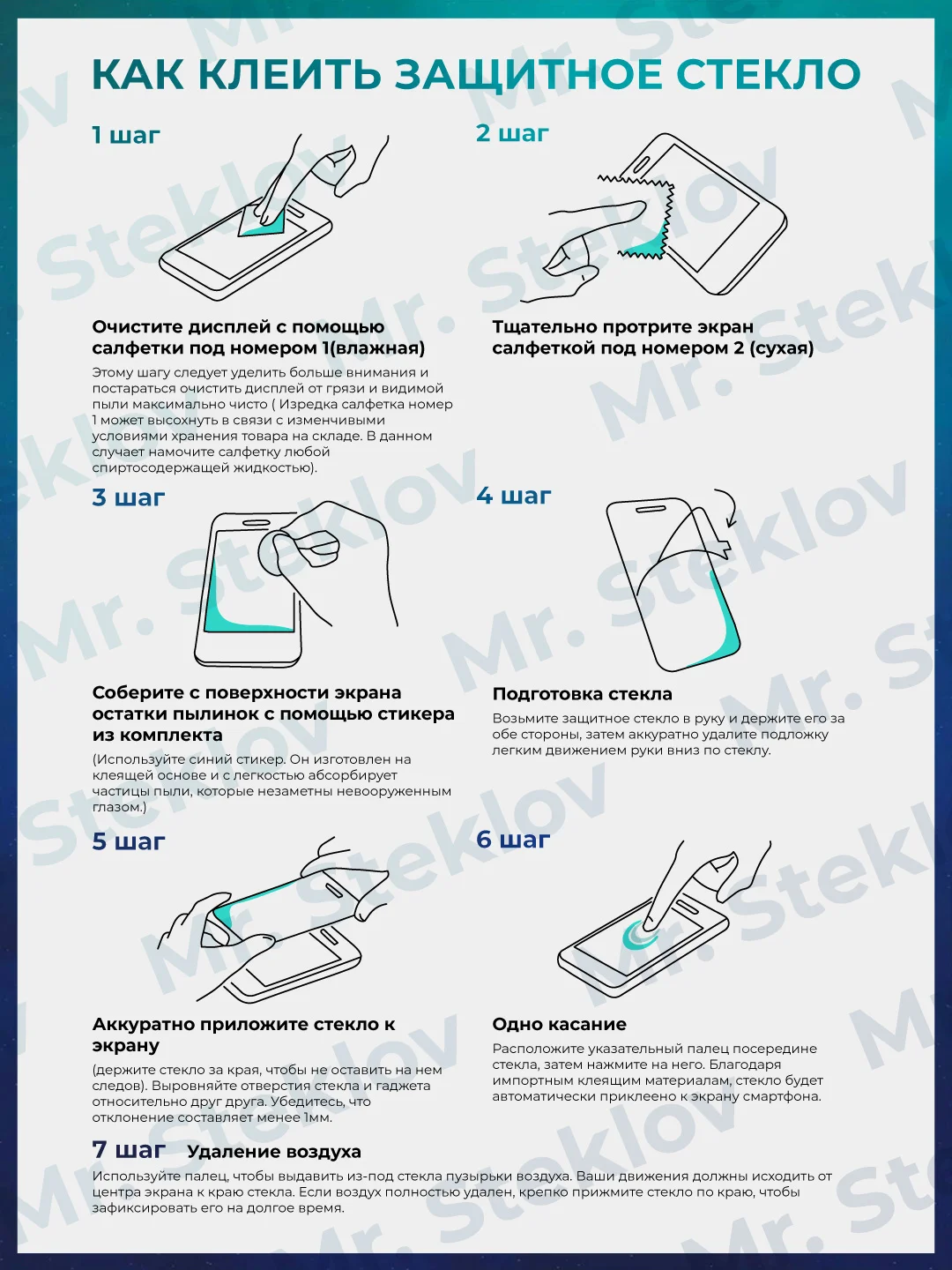 КАК КЛЕИТЬ ЗАЩИТНОЕ СТЕКЛО

1 шаг

Очистите дисплей с помощью салфетки под номером 1(влажная)

Этому шагу следует уделить больше внимания и постараться очистить дисплей от грязи и видимой пыли максимально чисто ( Изредка салфетка номер 1 может высохнуть в связи с изменчивыми условиями хранения товара на складе. В данном случает намочите салфетку любой спиртосодержащей жидкостью).

2 шаг

Тщательно протрите экран салфеткой под номером 2 (сухая)

3 шаг

Соберите с поверхности экрана остатки пылинок с помощью стикера из комплекта

(Используйте синий стикер. Он изготовлен на клеящей основе и с легкостью абсорбирует частицы пыли, которые незаметны невооруженным глазом.)

4 шаг

Подготовка стекла

Возьмите защитное стекло в руку и держите его за обе стороны, затем аккуратно удалите подложку легким движением руки вниз по стеклу.

5 шаг

Аккуратно приложите стекло к экрану

(держите стекло за края, чтобы не оставить на нем следов). Выровняйте отверстия стекла и гаджета относительно друг друга. Убедитесь, что отклонение составляет менее 1мм.

6 шаг

Одно касание

Расположите указательный палец посередине стекла, затем нажмите на него. Благодаря импортным клеящим материалам, стекло будет автоматически приклеено к экрану смартфона.

7 шаг Удаление воздуха

Используйте палец, чтобы выдавить из-под стекла пузырьки воздуха. Ваши движения должны исходить от центра экрана к краю стекла. Если воздух полностью удален, крепко прижмите стекло по краю, чтобы зафиксировать его на долгое время.

Mr. Steklov