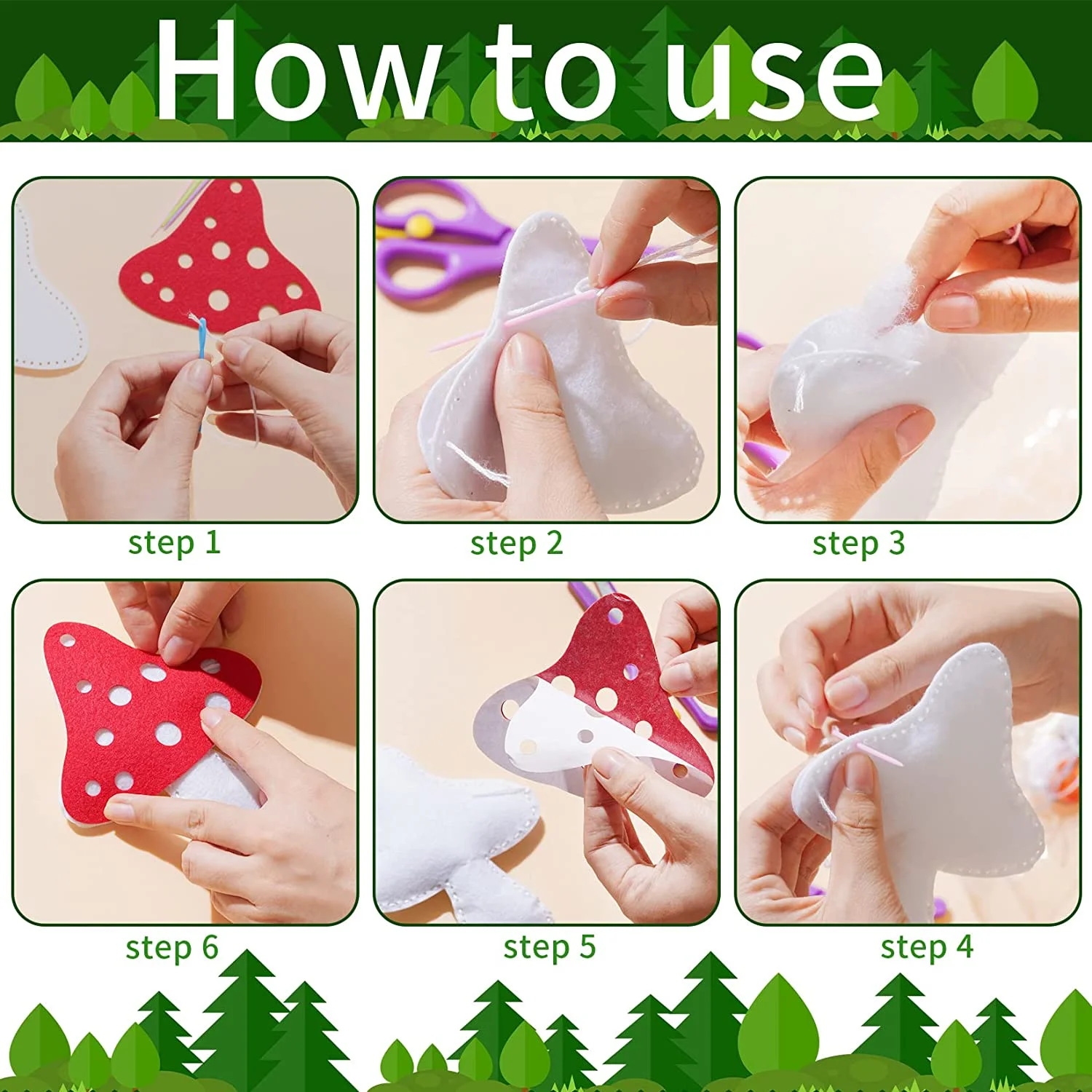 How to use

step 1

step 2

step 3

step 6

step 5

step 4