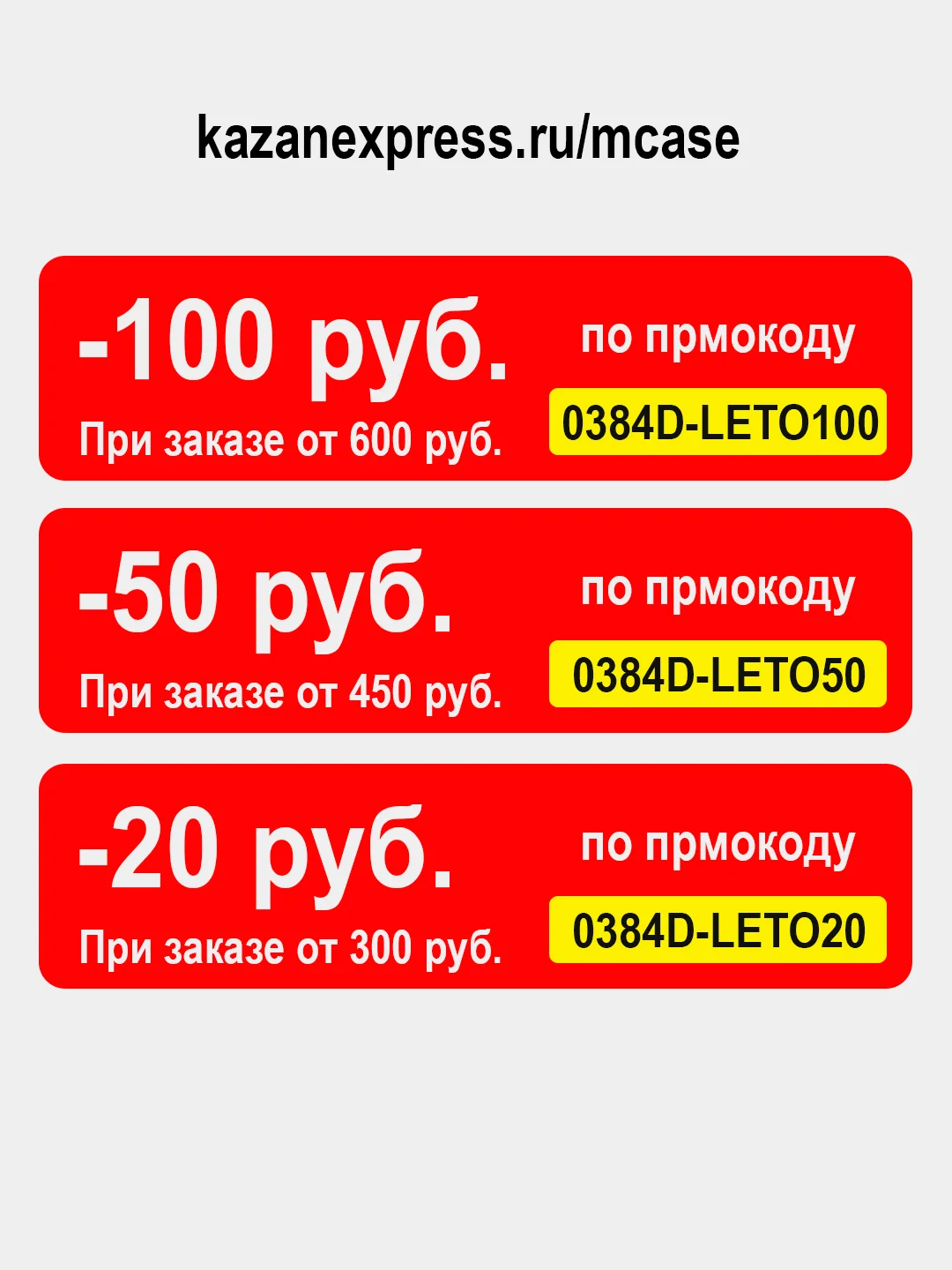 kazanexpress.ru/mcase

-100 руб.

При заказе от 600 руб.

по прмокоду

0384D-LETO100

-50 руб.

При заказе от 450 руб.

по прмокоду

0384D-LETO50

-20 руб.

При заказе от 300 руб.

по прмокоду

0384D-LETO20