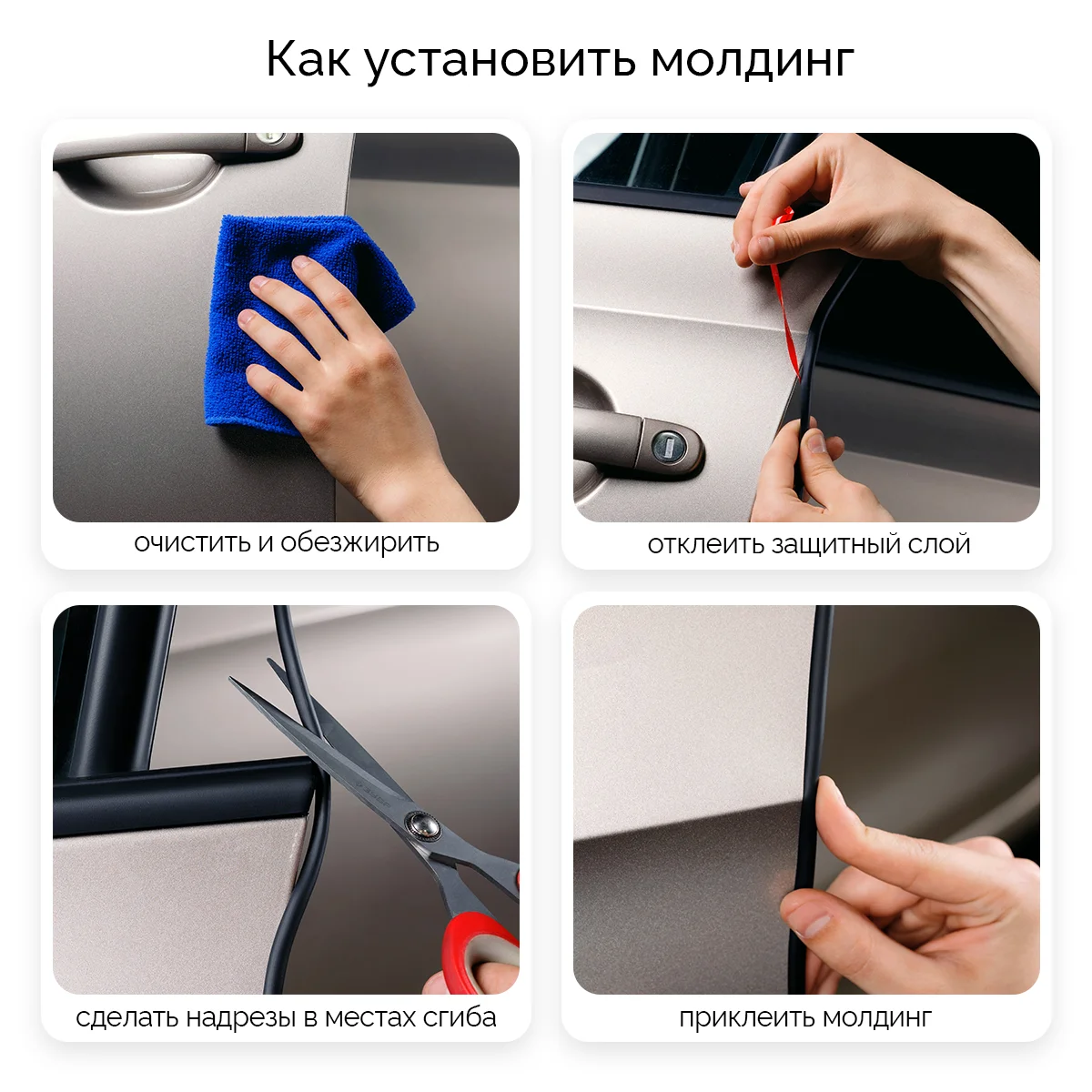 Как установить молдинг

очистить и обезжирить

отклеить защитный слой

сделать надрезы в местах сгиба

приклеить молдинг