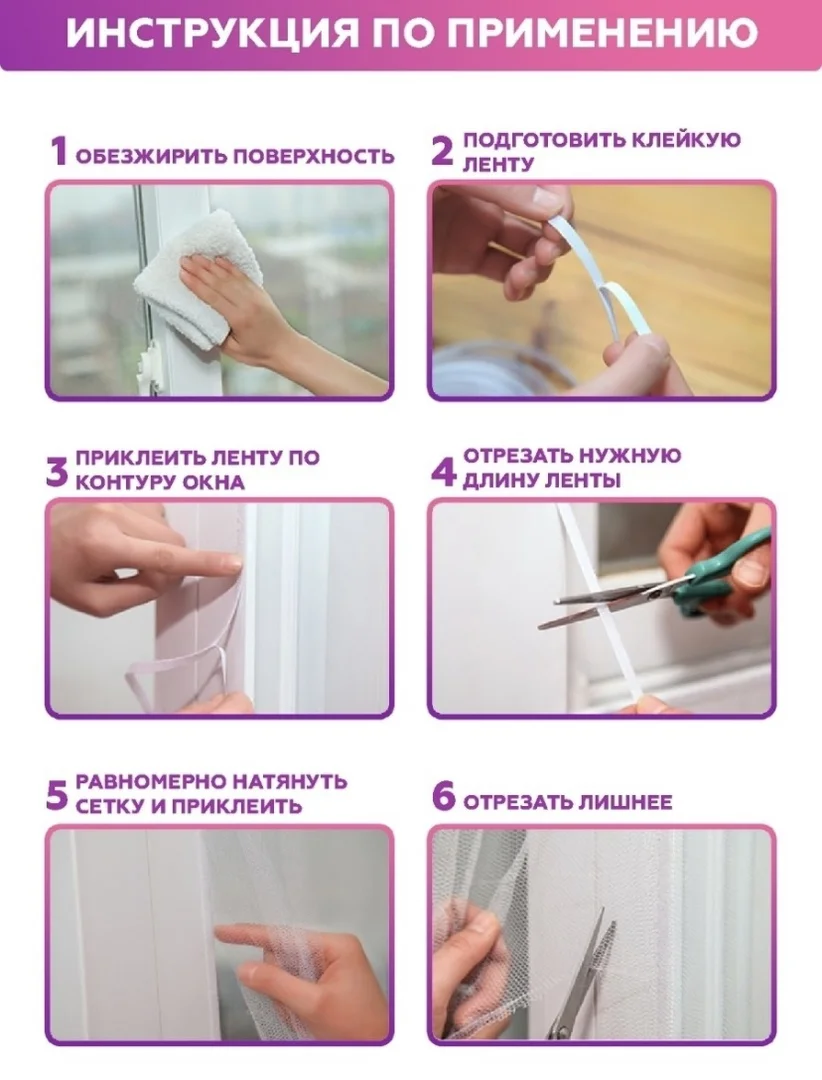 ИНСТРУКЦИЯ ПО ПРИМЕНЕНИЮ

1 ОБЕЗЖИРИТЬ ПОВЕРХНОСТЬ

2 ПОДГОТОВИТЬ КЛЕЙКУЮ ЛЕНТУ

3 ПРИКЛЕИТЬ ЛЕНТУ ПО КОНТУРУ ОКНА

4 ОТРЕЗАТЬ НУЖНУЮ ДЛИНУ ЛЕНТЫ

5 РАВНОМЕРНО НАТЯНУТЬ СЕТКУ И ПРИКЛЕИТЬ

6 ОТРЕЗАТЬ ЛИШНЕЕ