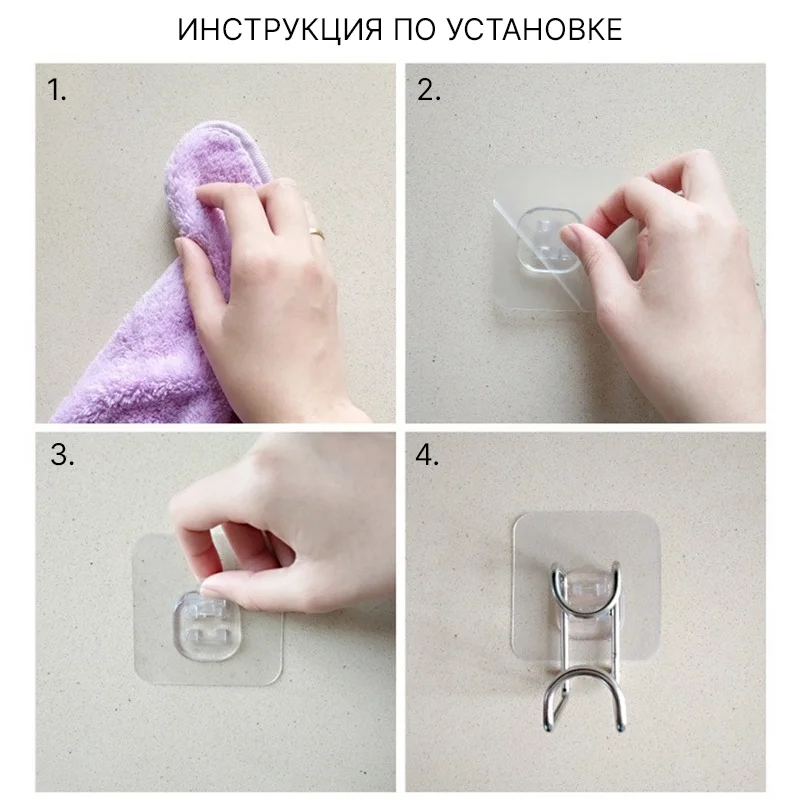 ИНСТРУКЦИЯ ПО УСТАНОВКЕ

1.

2.

3.

4.