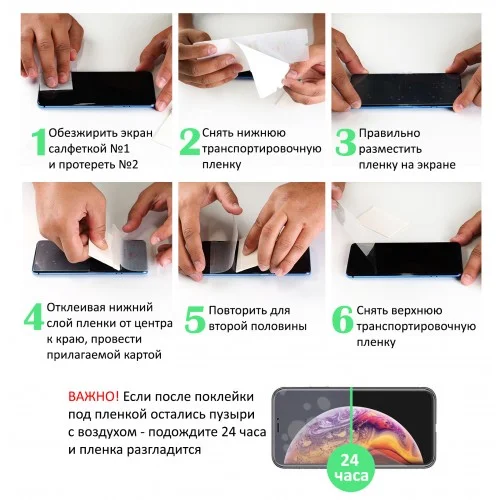 1 Обезжирить экран салфеткой №1 и протереть №2

2 Снять нижнюю транспортировочную пленку

3 Правильно разместить пленку на экране

4 Отклеивая нижний слой пленки от центра к краю, провести прилагаемой картой

5 Повторить для второй половины

6 Снять верхнюю транспортировочную пленку

ВАЖНО! Если после поклейки под пленкой остались пузыри с воздухом - подождите 24 часа и пленка разгладится

24 часа