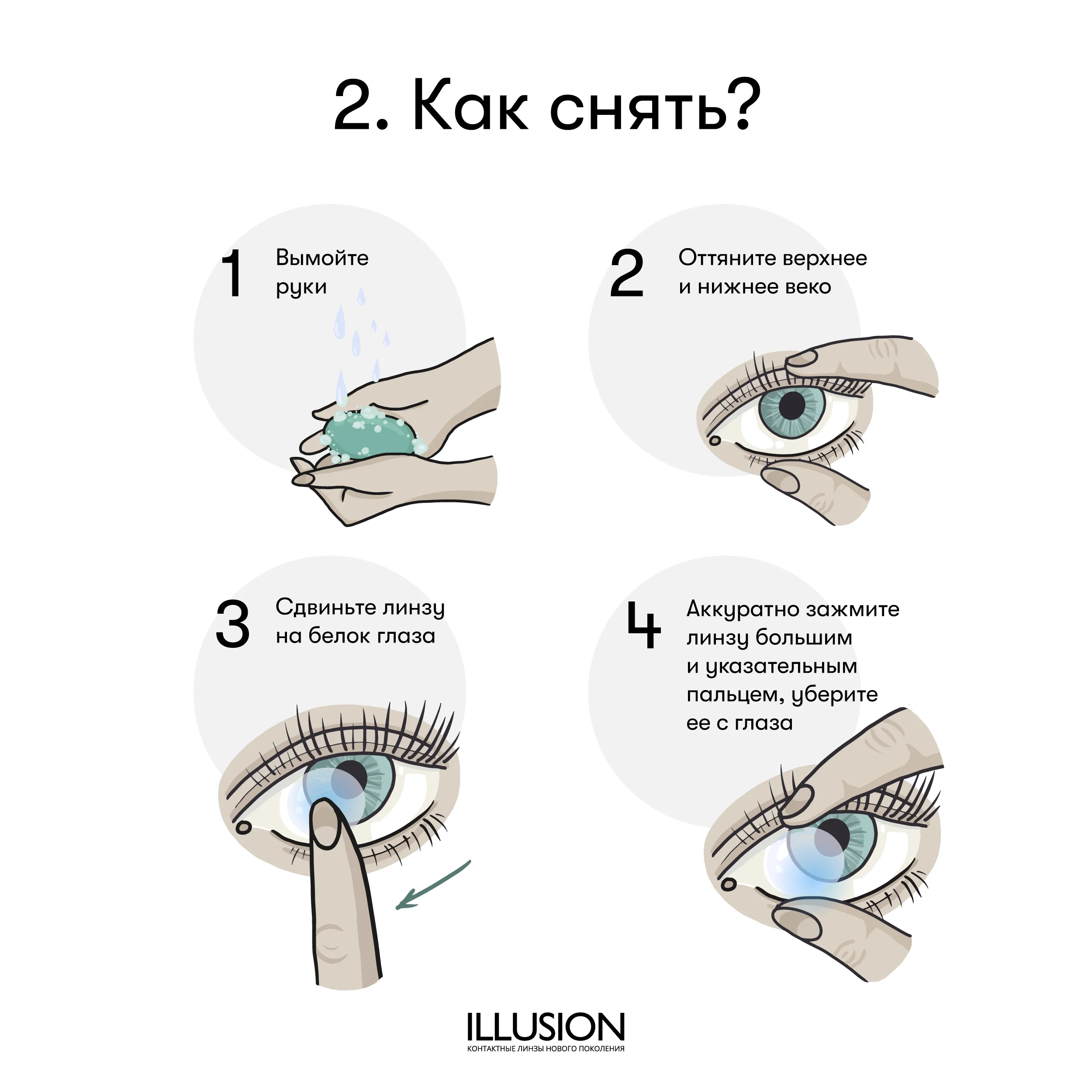 2. Как снять?

1 Вымойте руки

2 Оттяните верхнее и нижнее веко

3 Сдвиньте линзу на белок глаза

4 Аккуратно зажмите линзу большим и указательным пальцем, уберите ее с глаза

ILLUSION
КОНТАКТНЫЕ ЛИНЗЫ НОВОГО ПОКОЛЕНИЯ