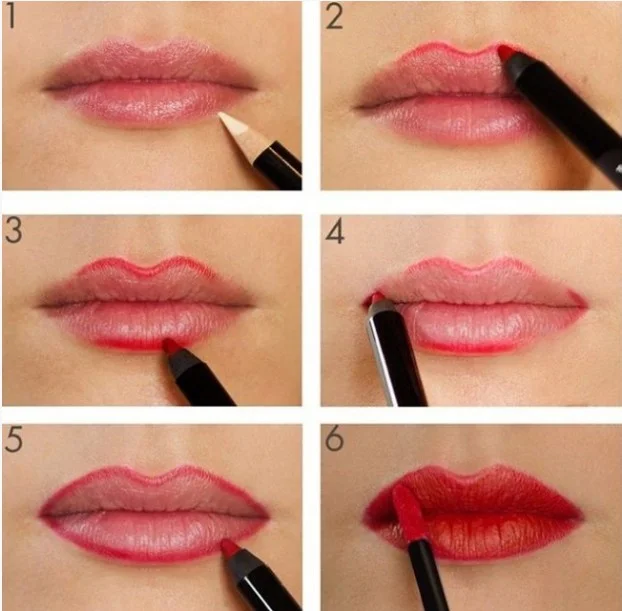 1

2

3

4

5

6