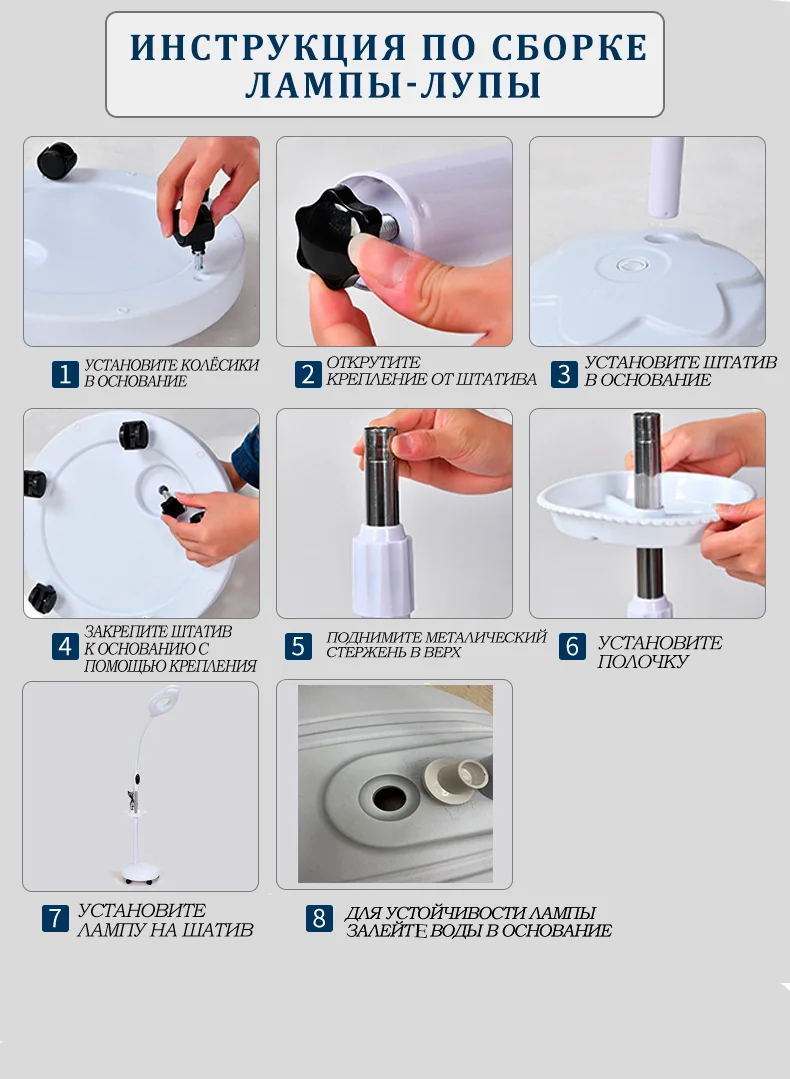 ИНСТРУКЦИЯ ПО СБОРКЕ ЛАМПЫ-ЛУПЫ

1 УСТАНОВИТЕ КОЛЁСИКИ В ОСНОВАНИЕ

2 ОТКРУТИТЕ КРЕПЛЕНИЕ ОТ ШТАТИВА

3 УСТАНОВИТЕ ШТАТИВ В ОСНОВАНИЕ

4 ЗАКРЕПИТЕ ШТАТИВ К ОСНОВАНИЮ С ПОМОЩЬЮ КРЕПЛЕНИЯ

5 ПОДНИМИТЕ МЕТАЛИЧЕСКИЙ СТЕРЖЕНЬ В ВЕРХ

6 УСТАНОВИТЕ ПОЛОЧКУ

7 УСТАНОВИТЕ ЛАМПУ НА ШАТИВ

8 ДЛЯ УСТОЙЧИВОСТИ ЛАМПЫ ЗАЛЕЙТЕ ВОДЫ В ОСНОВАНИЕ