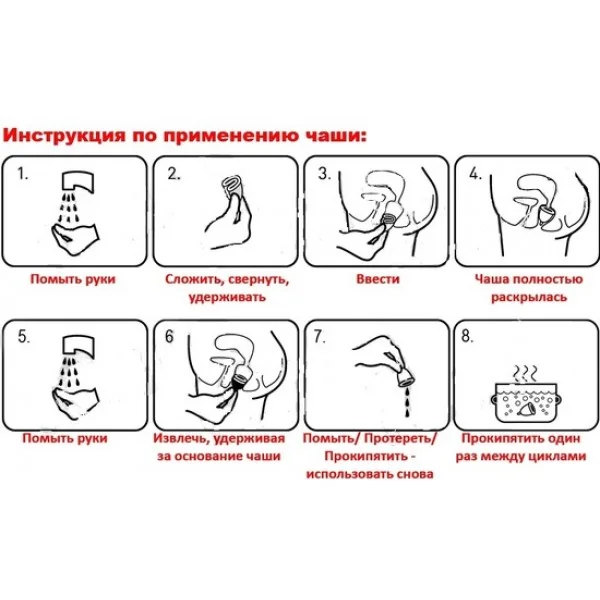 Инструкция по применению чаши:

1.
Помыть руки

2.
Сложить, свернуть, удерживать

3.
Ввести

4.
Чаша полностью раскрылась

5.
Помыть руки

6
Извлечь, удерживая за основание чаши

7.
Помыть/ Протереть/ Прокипятить - использовать снова

8.
Прокипятить один раз между циклами