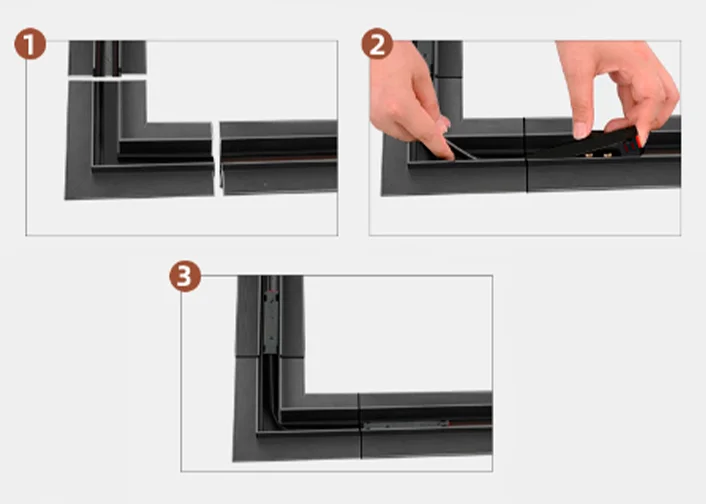 1

2

3