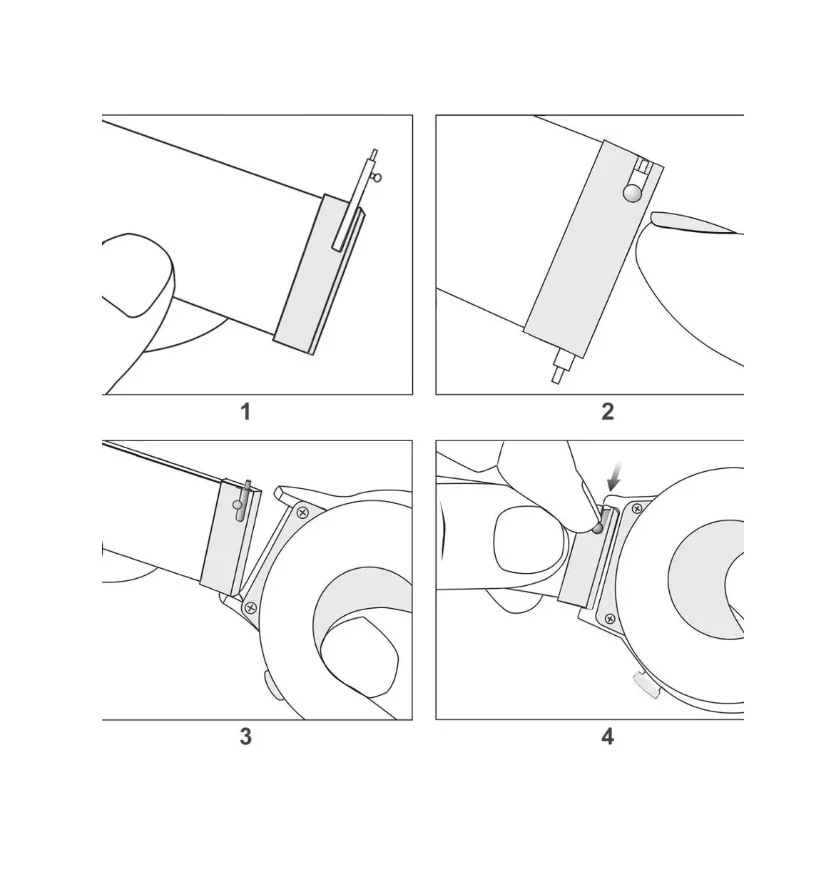 1

2

3

4