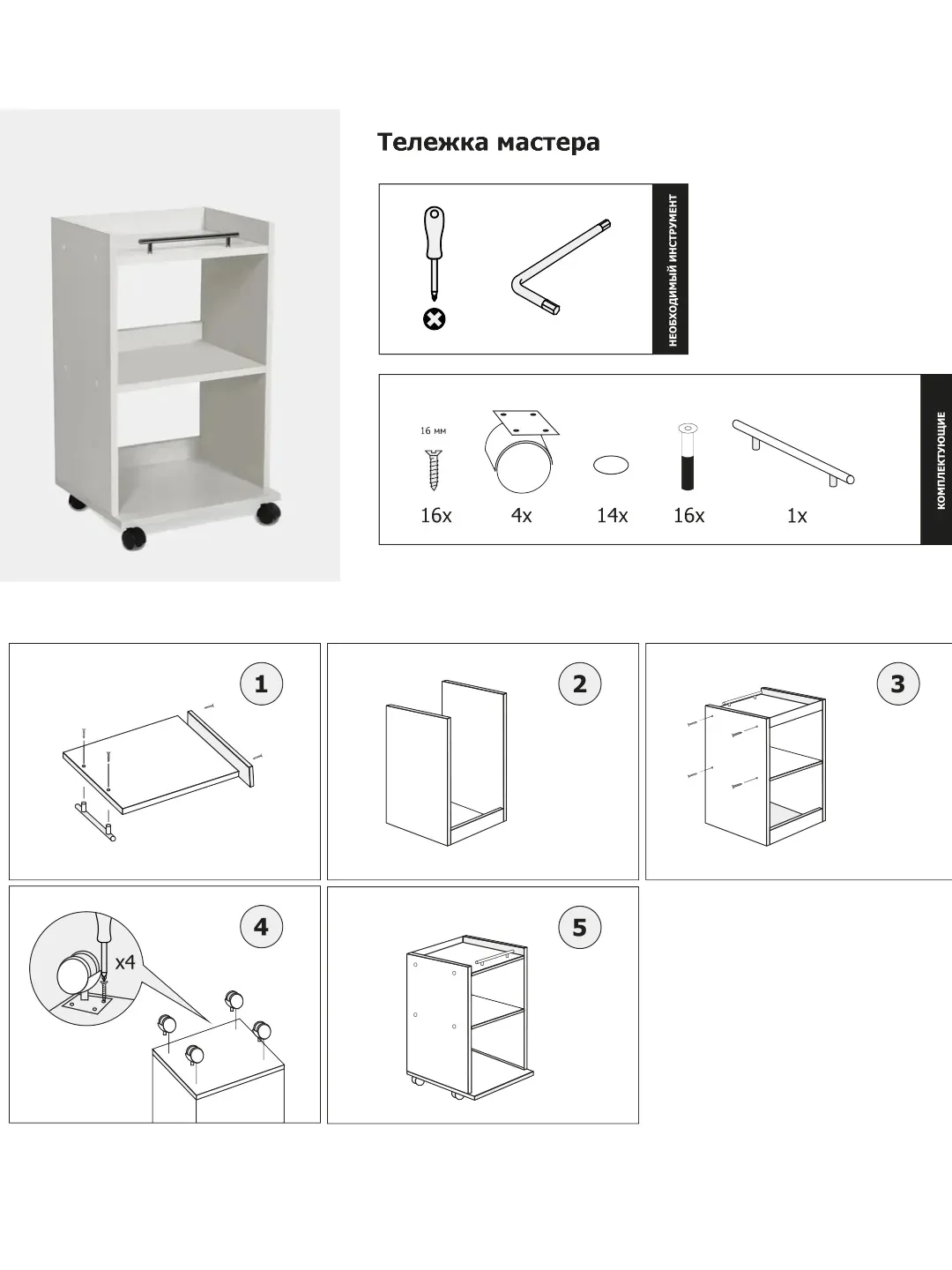 Тележка мастера

НЕОБХОДИМЫЙ ИНСТРУМЕНТ

16 мм

16x

4x

14x

16x

1x

КОМПЛЕКТУЮЩИЕ

1

2

3

4

x4

5