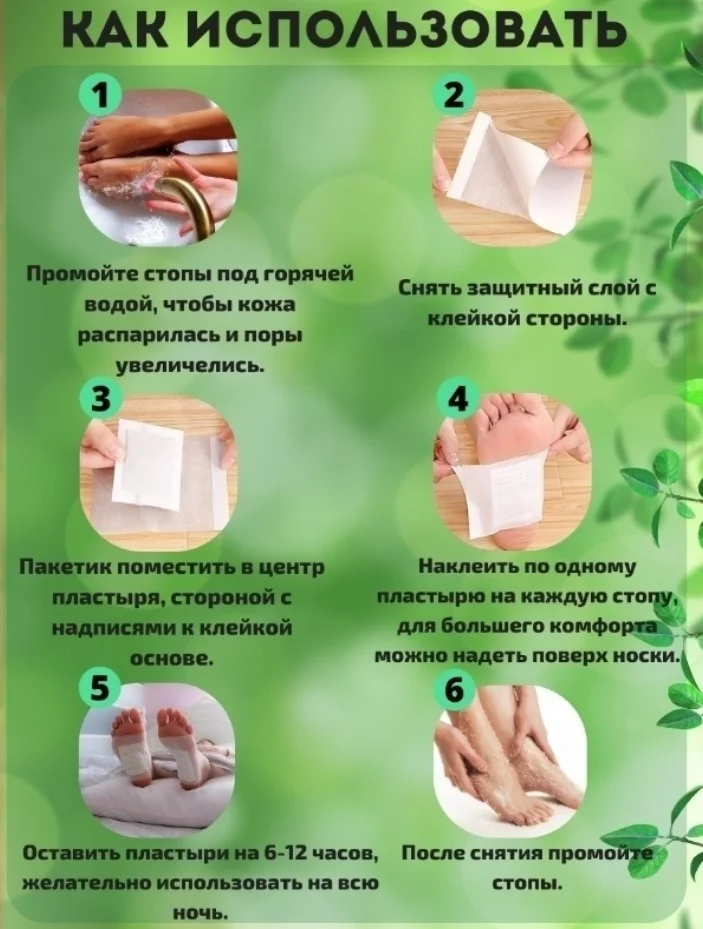 КАК ИСПОЛЬЗОВАТЬ

1

Промойте стопы под горячей водой, чтобы кожа распарилась и поры увеличелись.

2

Снять защитный слой с клейкой стороны.

3

Пакетик поместить в центр пластыря, стороной с надписями к клейкой основе.

4

Наклеить по одному пластырю на каждую стопу, для большего комфорта можно надеть поверх носки.

5

Оставить пластыри на 6-12 часов, желательно использовать на всю ночь.

6

После снятия промойте стопы.