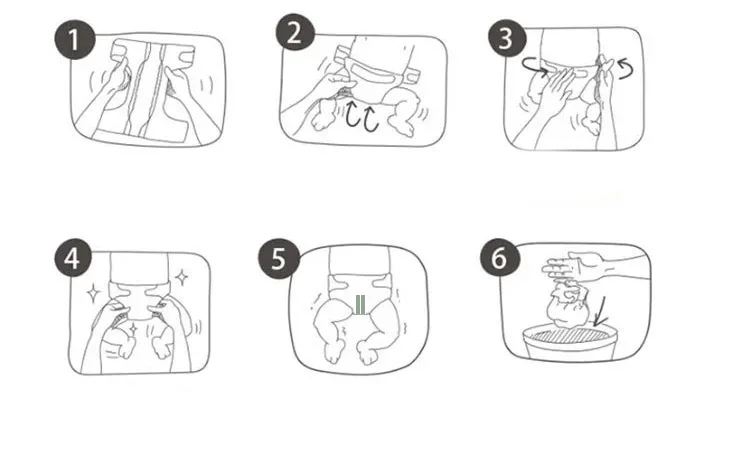 1

2

3

4

5

6