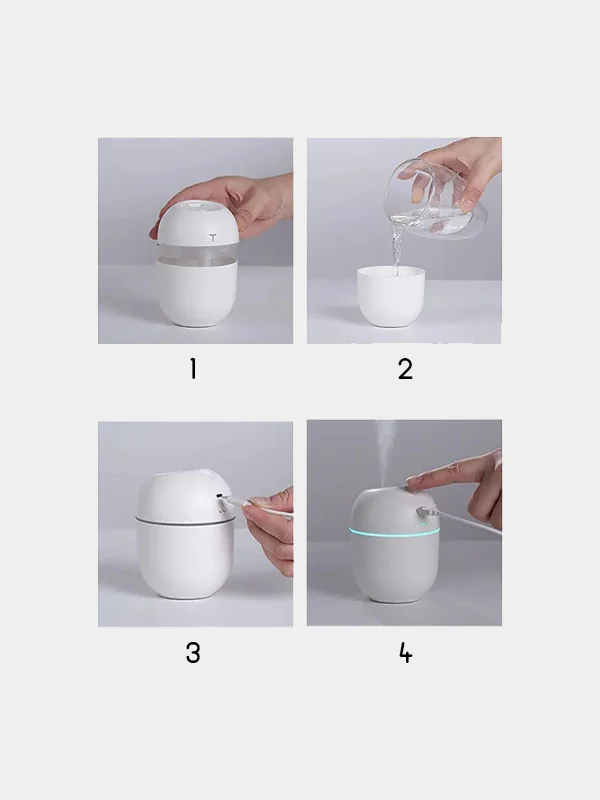 1

2

3

4