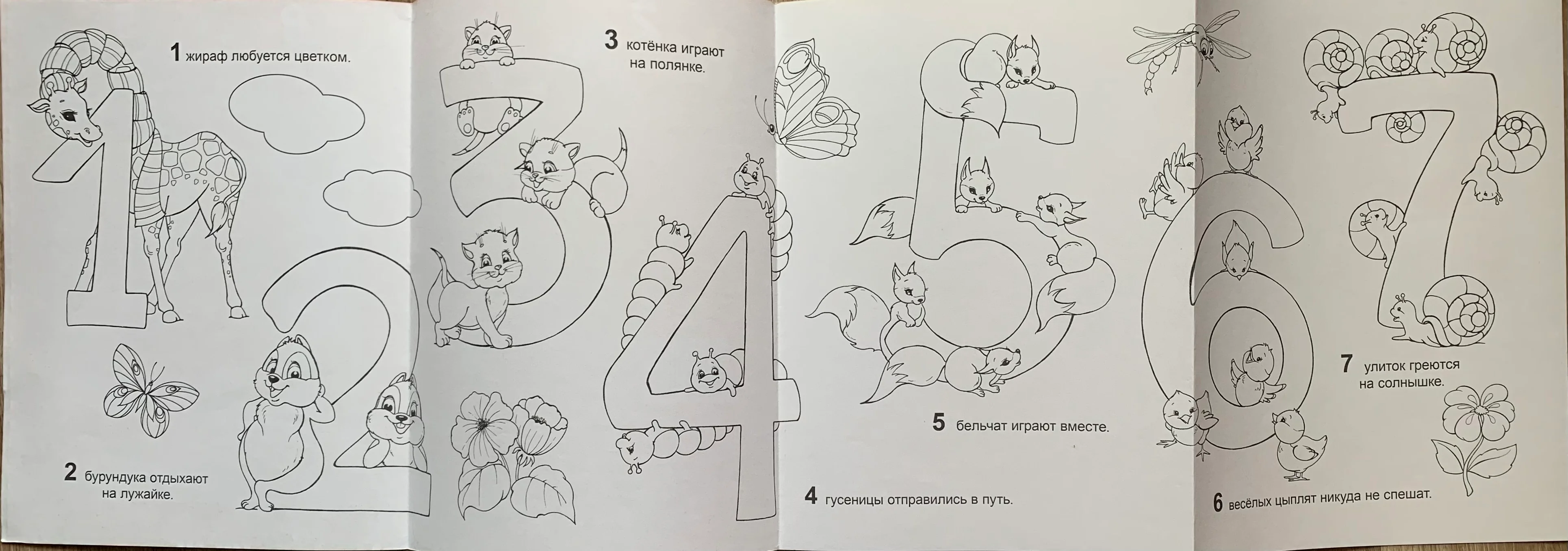 1 жираф любуется цветком.

2 бурундука отдыхают на лужайке.

3 котёнка играют на полянке.

4 гусеницы отправились в путь.

5 бельчат играют вместе.

6 весёлых цыплят никуда не спешат.

7 улиток греются на солнышке.