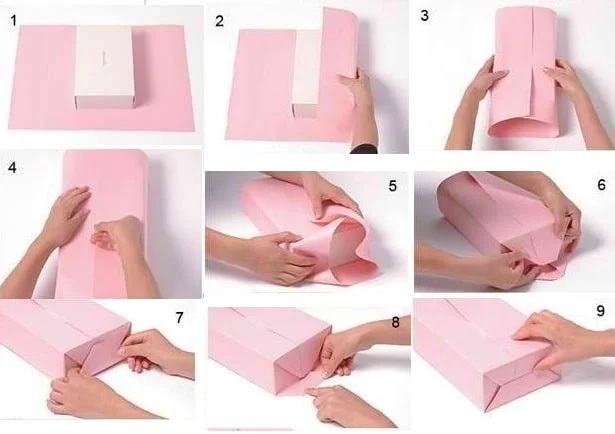 1

2

3

4

5

6

7

8

9