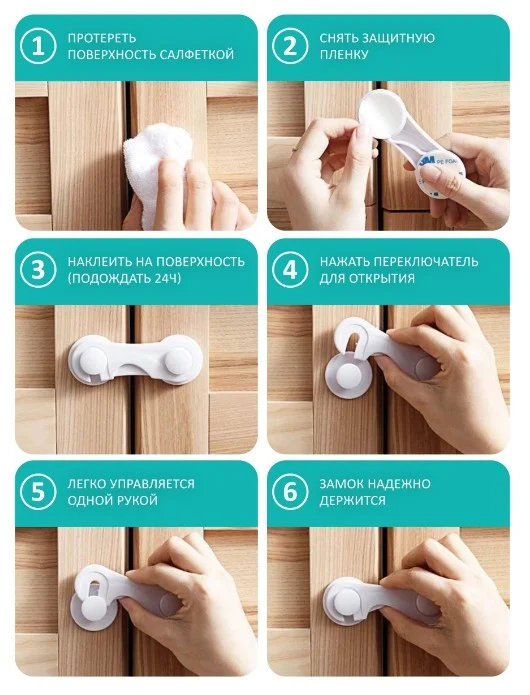 1 ПРОТЕРЕТЬ ПОВЕРХНОСТЬ САЛФЕТКОЙ

2 СНЯТЬ ЗАЩИТНУЮ ПЛЕНКУ

3M PE FOAM

3 НАКЛЕИТЬ НА ПОВЕРХНОСТЬ (ПОДОЖДАТЬ 24Ч)

4 НАЖАТЬ ПЕРЕКЛЮЧАТЕЛЬ ДЛЯ ОТКРЫТИЯ

5 ЛЕГКО УПРАВЛЯЕТСЯ ОДНОЙ РУКОЙ

6 ЗАМОК НАДЕЖНО ДЕРЖИТСЯ