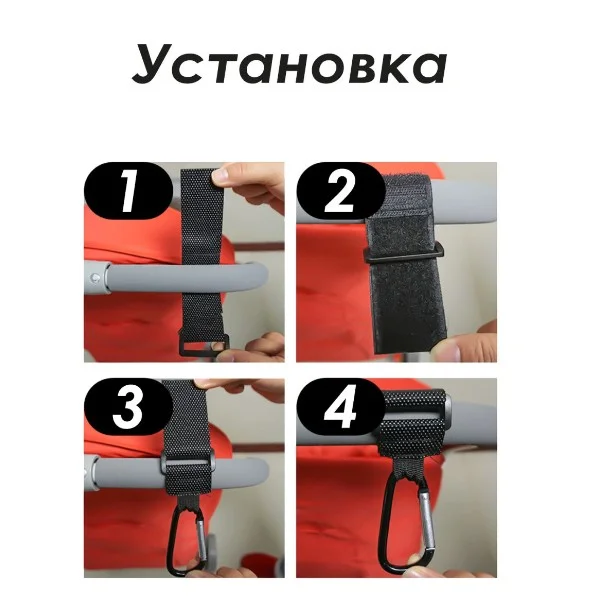 Установка

1

2

3

4