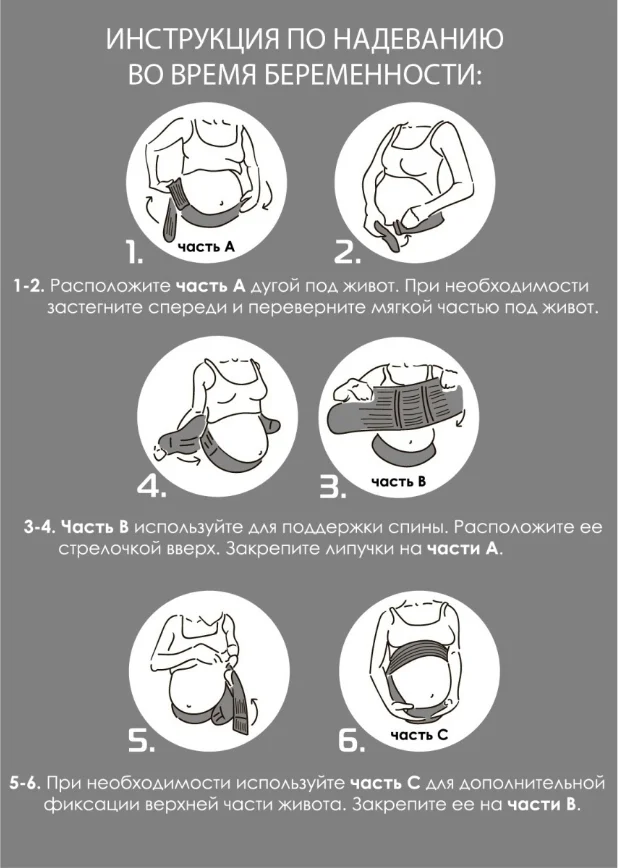 ИНСТРУКЦИЯ ПО НАДЕВАНИЮ ВО ВРЕМЯ БЕРЕМЕННОСТИ:

1. часть А

2.

1-2. Расположите часть А дугой под живот. При необходимости застегните спереди и переверните мягкой частью под живот.

4.

3. часть В

3-4. Часть В используйте для поддержки спины. Расположите ее стрелочкой вверх. Закрепите липучки на части А.

5.

6. часть С

5-6. При необходимости используйте часть С для дополнительной фиксации верхней части живота. Закрепите ее на части В.