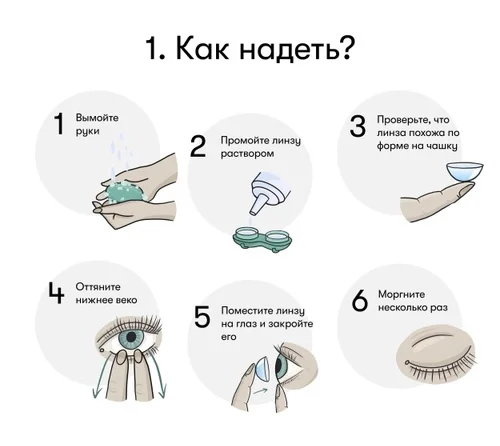 1. Как надеть?

1 Вымойте руки

2 Промойте линзу раствором

3 Проверьте, что линза похожа по форме на чашку

4 Оттяните нижнее веко

5 Поместите линзу на глаз и закройте его

6 Моргните несколько раз