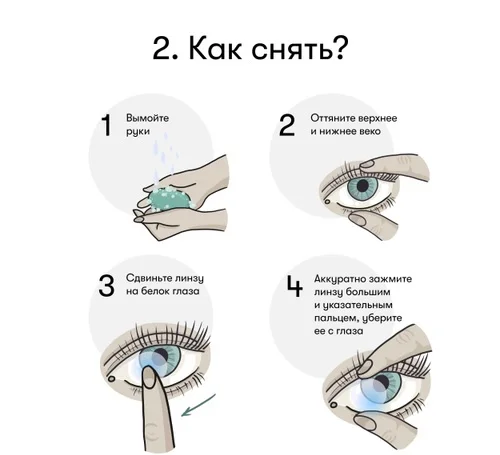 2. Как снять?

1 Вымойте руки

2 Оттяните верхнее и нижнее веко

3 Сдвиньте линзу на белок глаза

4 Аккуратно зажмите линзу большим и указательным пальцем, уберите ее с глаза