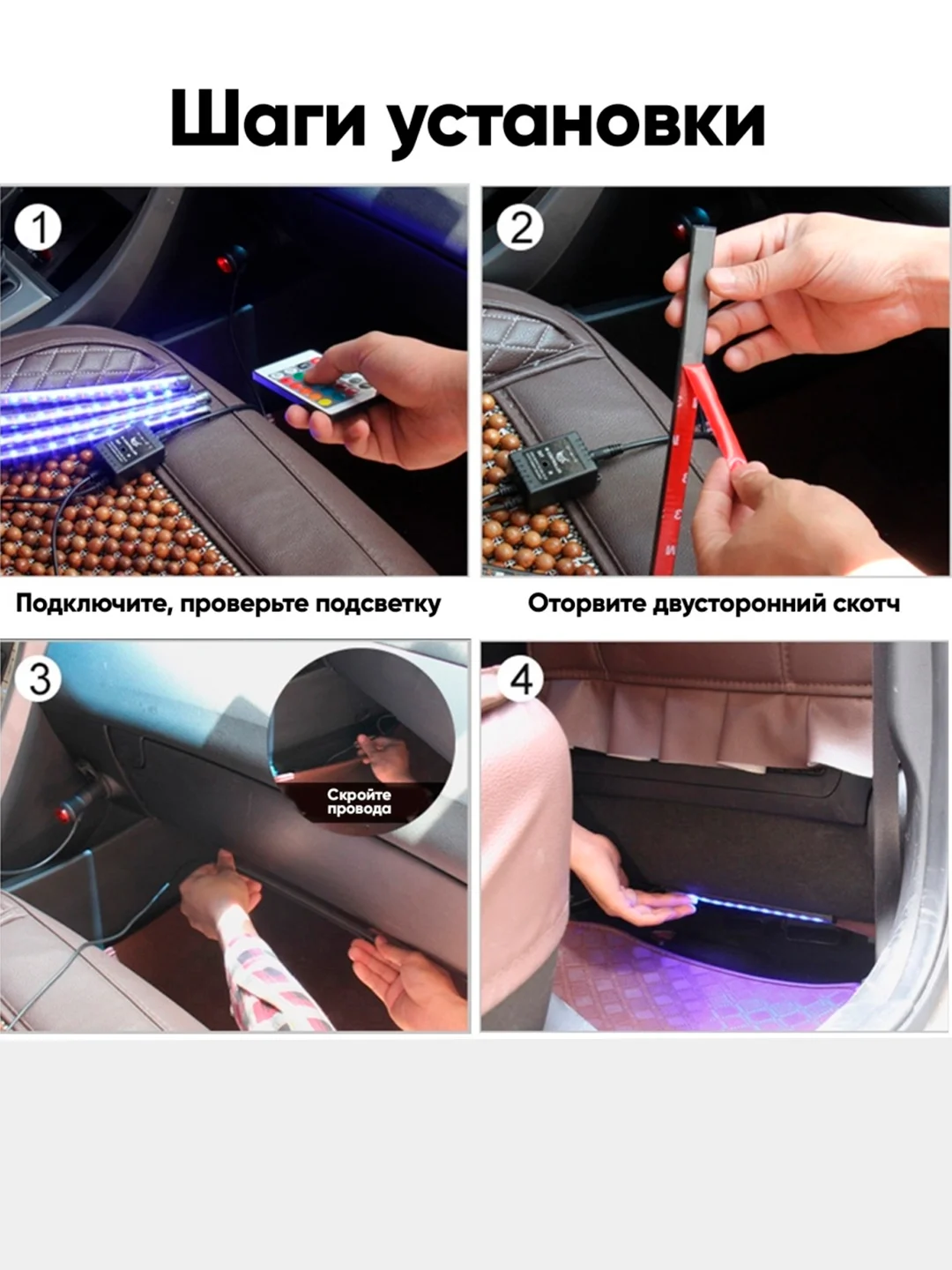 Шаги установки

1

2

Подключите, проверьте подсветку

Оторвите двусторонний скотч

3

Скройте провода

4